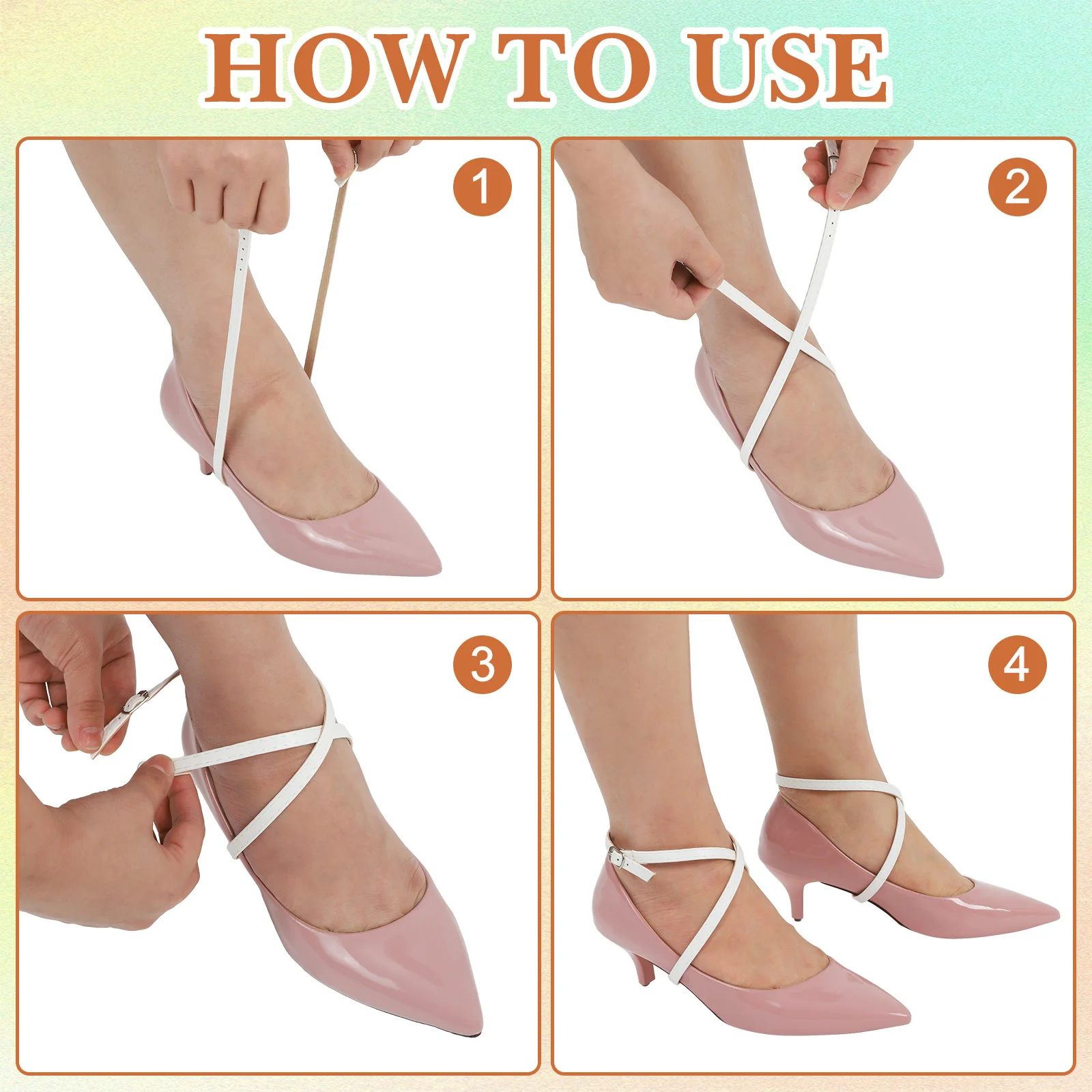 HOW TO USE

1

2

3

4