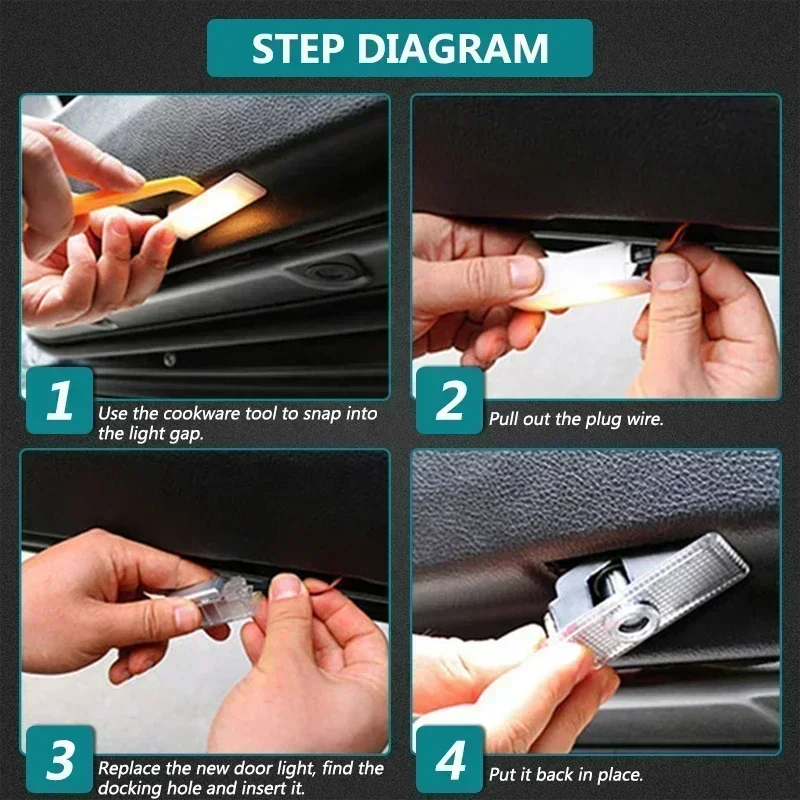 STEP DIAGRAM

1
Use the cookware tool to snap into the light gap.

2
Pull out the plug wire.

3
Replace the new door light, find the docking hole and insert it.

4
Put it back in place.