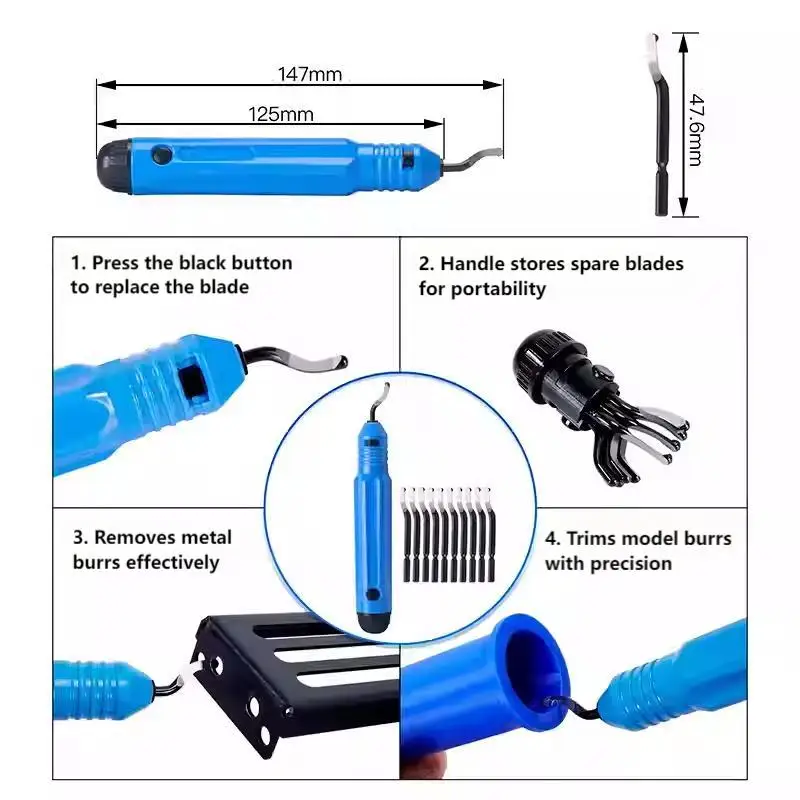 147mm

125mm

47.6mm

1. Press the black button to replace the blade

2. Handle stores spare blades for portability

3. Removes metal burrs effectively

4. Trims model burrs with precision