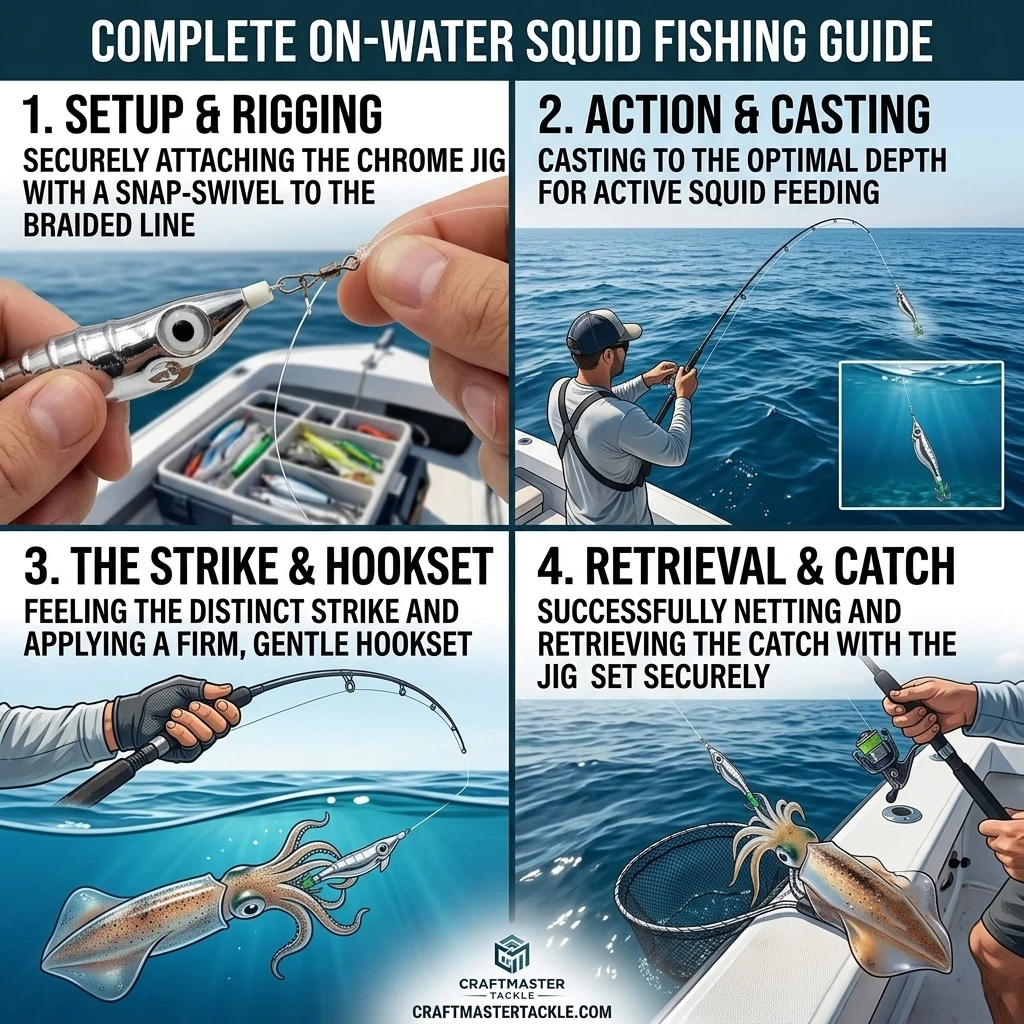 COMPLETE ON-WATER SQUID FISHING GUIDE

1. SETUP & RIGGING

SECURELY ATTACHING THE CHROME JIG WITH A SNAP-SWIVEL TO THE BRAIDED LINE

2. ACTION & CASTING

CASTING TO THE OPTIMAL DEPTH FOR ACTIVE SQUID FEEDING

3. THE STRIKE & HOOKSET

FEELING THE DISTINCT STRIKE AND APPLYING A FIRM, GENTLE HOOKSET

4. RETRIEVAL & CATCH

SUCCESSFULLY NETTING AND RETRIEVING THE CATCH WITH THE JIG SET SECURELY

CRAFTMASTER TACKLE
CRAFTMASTERTACKLE.COM