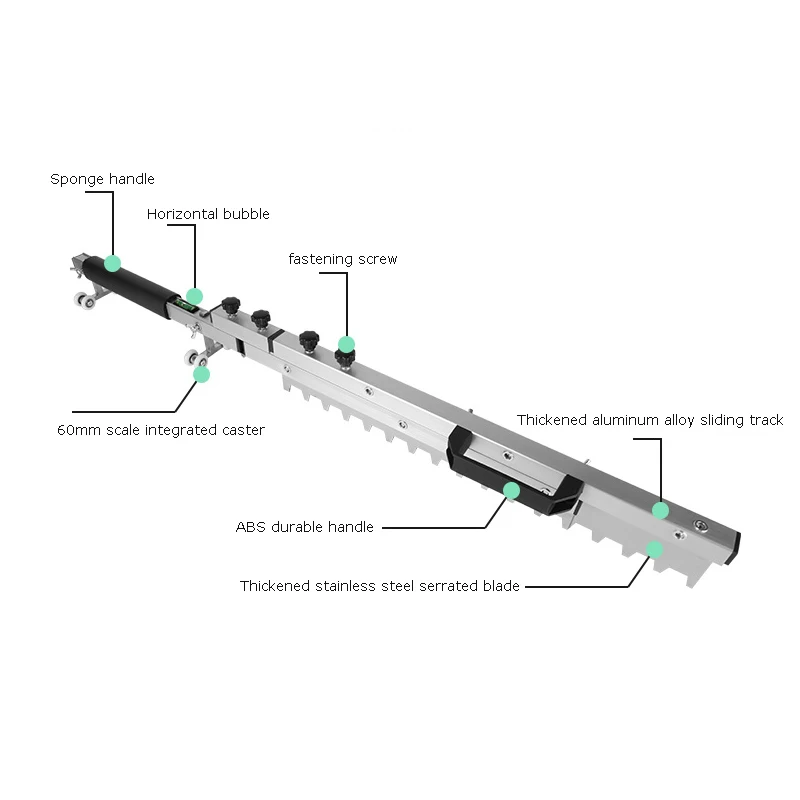 Sponge handle

Horizontal bubble

fastening screw

60mm scale integrated caster

Thickened aluminum alloy sliding track

ABS durable handle

Thickened stainless steel serrated blade