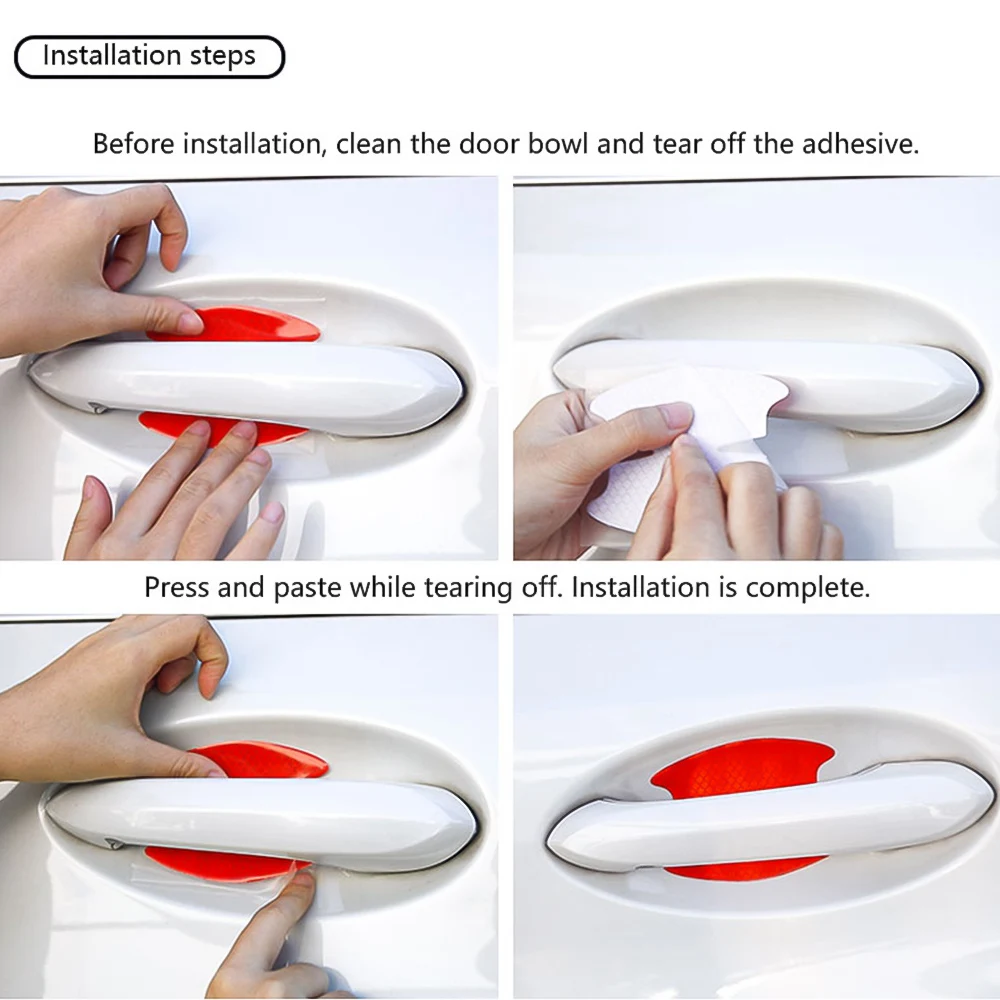 Installation steps

Before installation, clean the door bowl and tear off the adhesive.

Press and paste while tearing off. Installation is complete.