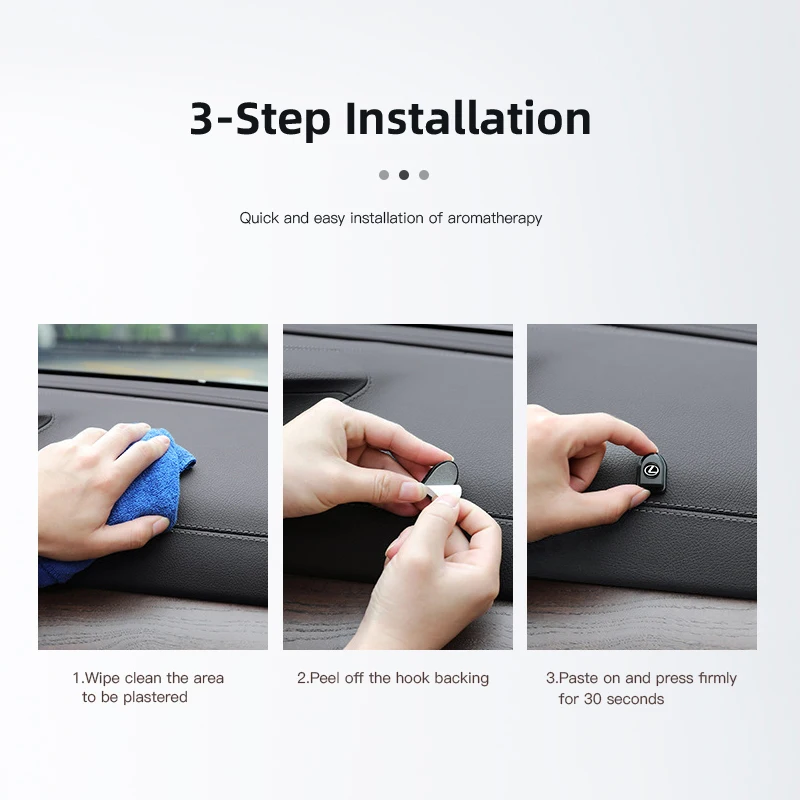 3-Step Installation

Quick and easy installation of aromatherapy

1.Wipe clean the area to be plastered

2.Peel off the hook backing

3.Paste on and press firmly for 30 seconds