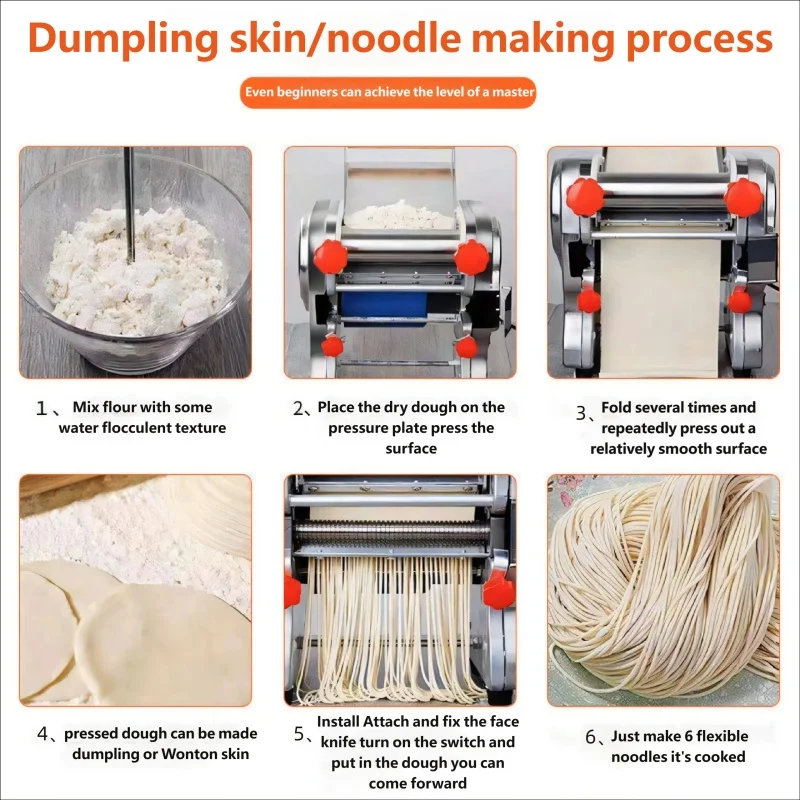 Dumpling skin/noodle making process

Even beginners can achieve the level of a master

1、Mix flour with some water flocculent texture

2、Place the dry dough on the pressure plate press the surface

3、Fold several times and repeatedly press out a relatively smooth surface

4、pressed dough can be made dumpling or Wonton skin

5、Install Attach and fix the face knife turn on the switch and put in the dough you can come forward

6、Just make 6 flexible noodles it's cooked