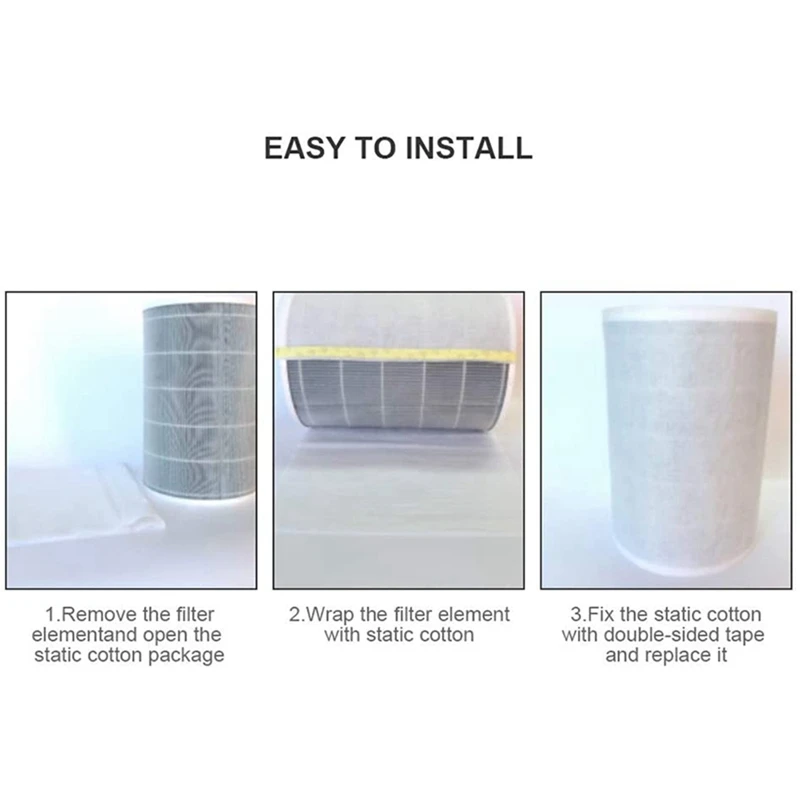 EASY TO INSTALL

1.Remove the filter elementand open the static cotton package

2.Wrap the filter element with static cotton

3.Fix the static cotton with double-sided tape and replace it