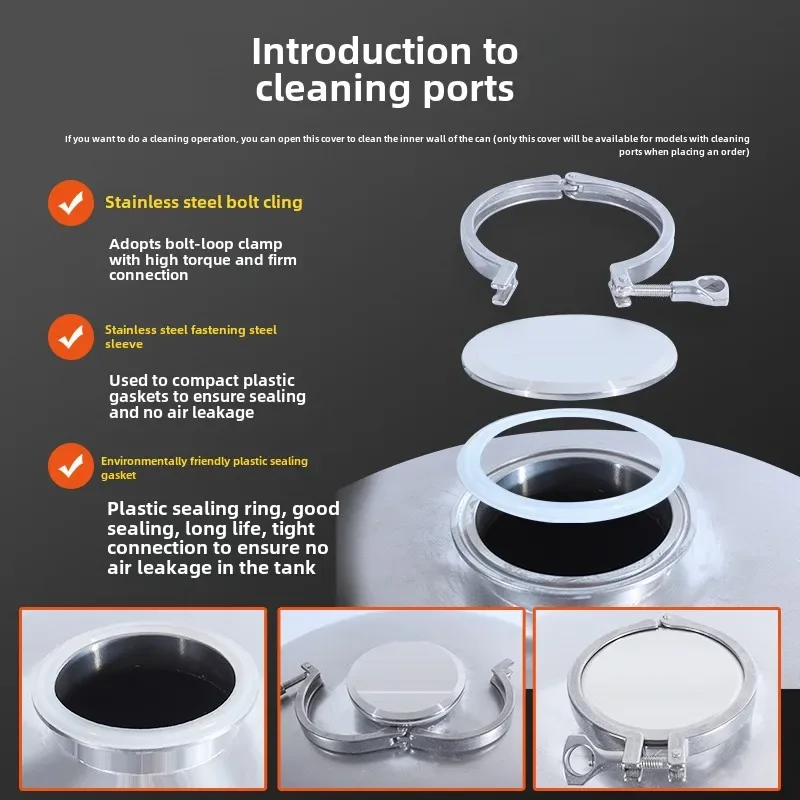 Introduction to cleaning ports

If you want to do a cleaning operation, you can open this cover to clean the inner wall of the can (only this cover will be available for models with cleaning ports when placing an order)

Stainless steel bolt cling

Adopts bolt-loop clamp with high torque and firm connection

Stainless steel fastening steel sleeve

Used to compact plastic gaskets to ensure sealing and no air leakage

Environmentally friendly plastic sealing gasket

Plastic sealing ring, good sealing, long life, tight connection to ensure no air leakage in the tank