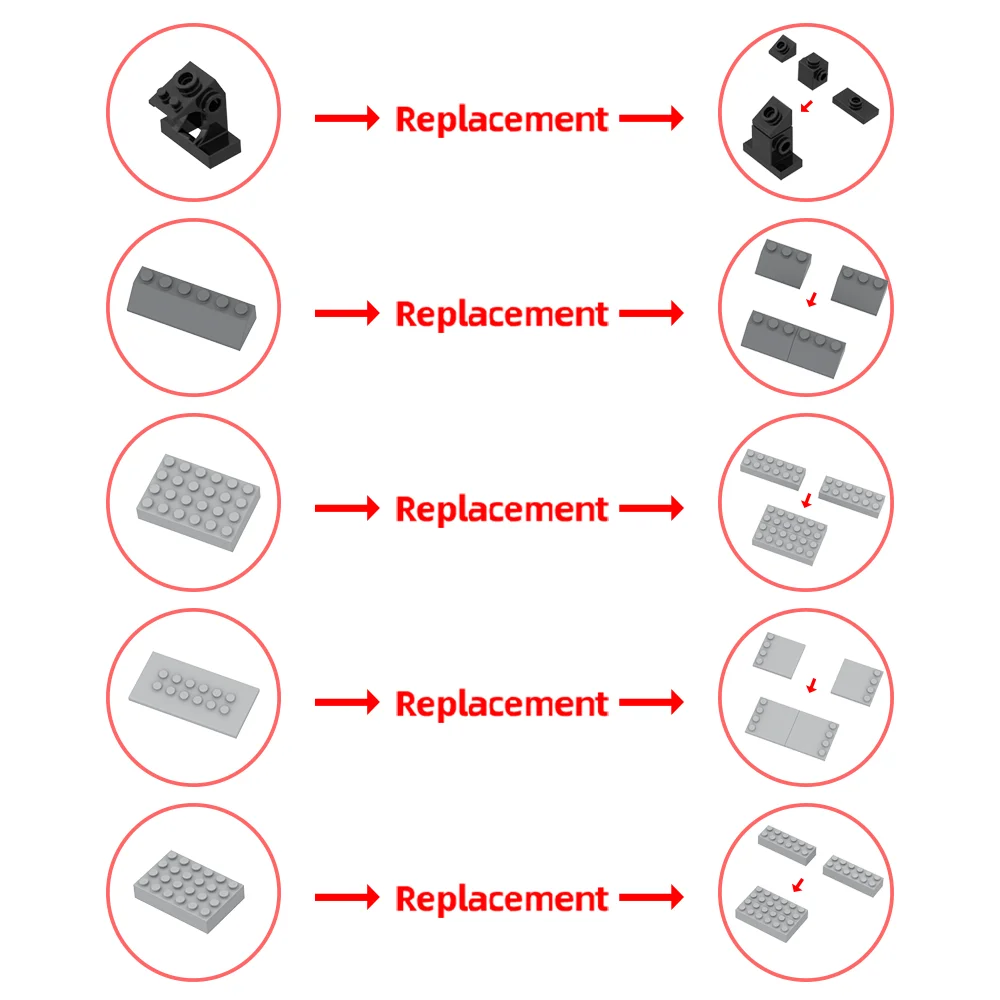 Replacement

Replacement

Replacement

Replacement

Replacement