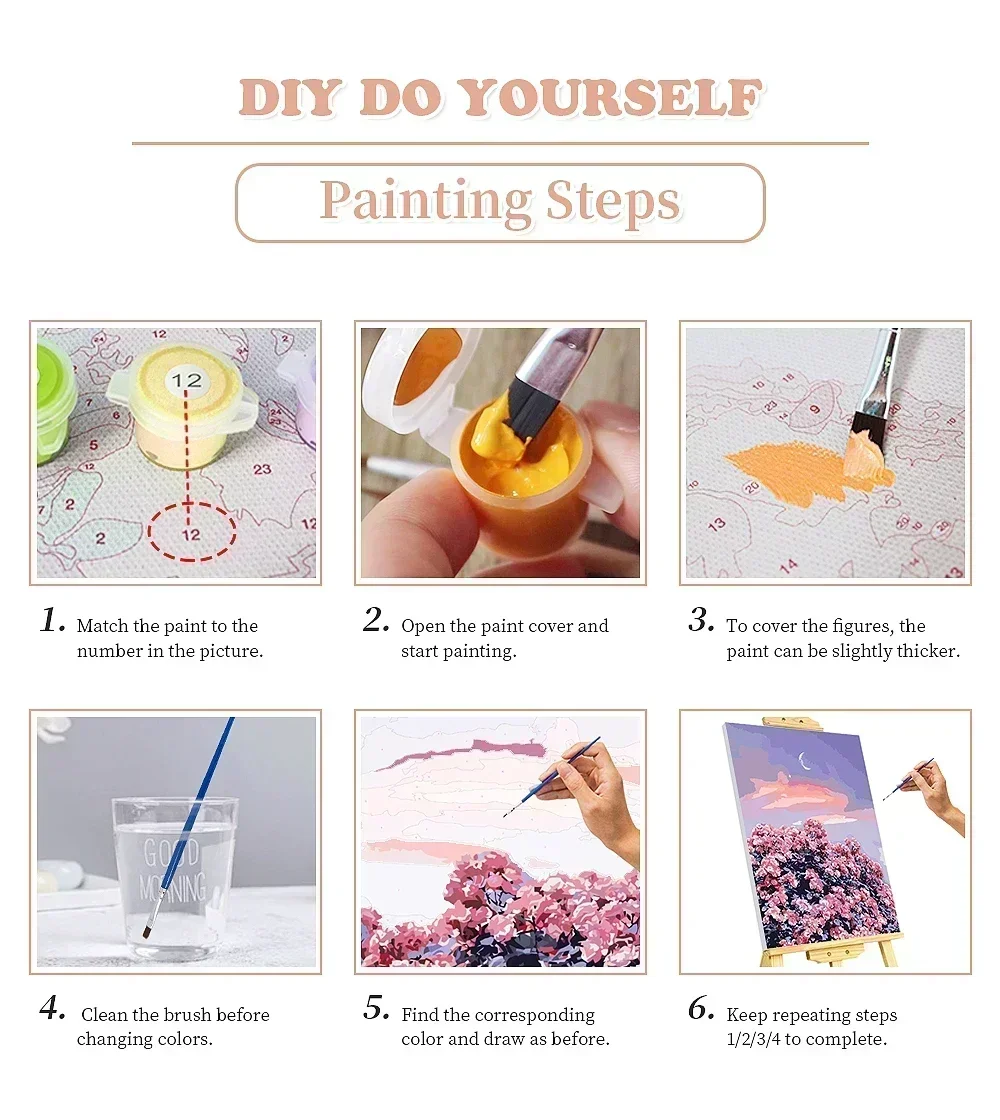 DIY DO YOURSELF

Painting Steps

12

12

1. Match the paint to the number in the picture.

2. Open the paint cover and start painting.

3. To cover the figures, the paint can be slightly thicker.

GOOD MORNING

4. Clean the brush before changing colors.

5. Find the corresponding color and draw as before.

6. Keep repeating steps 1/2/3/4 to complete.