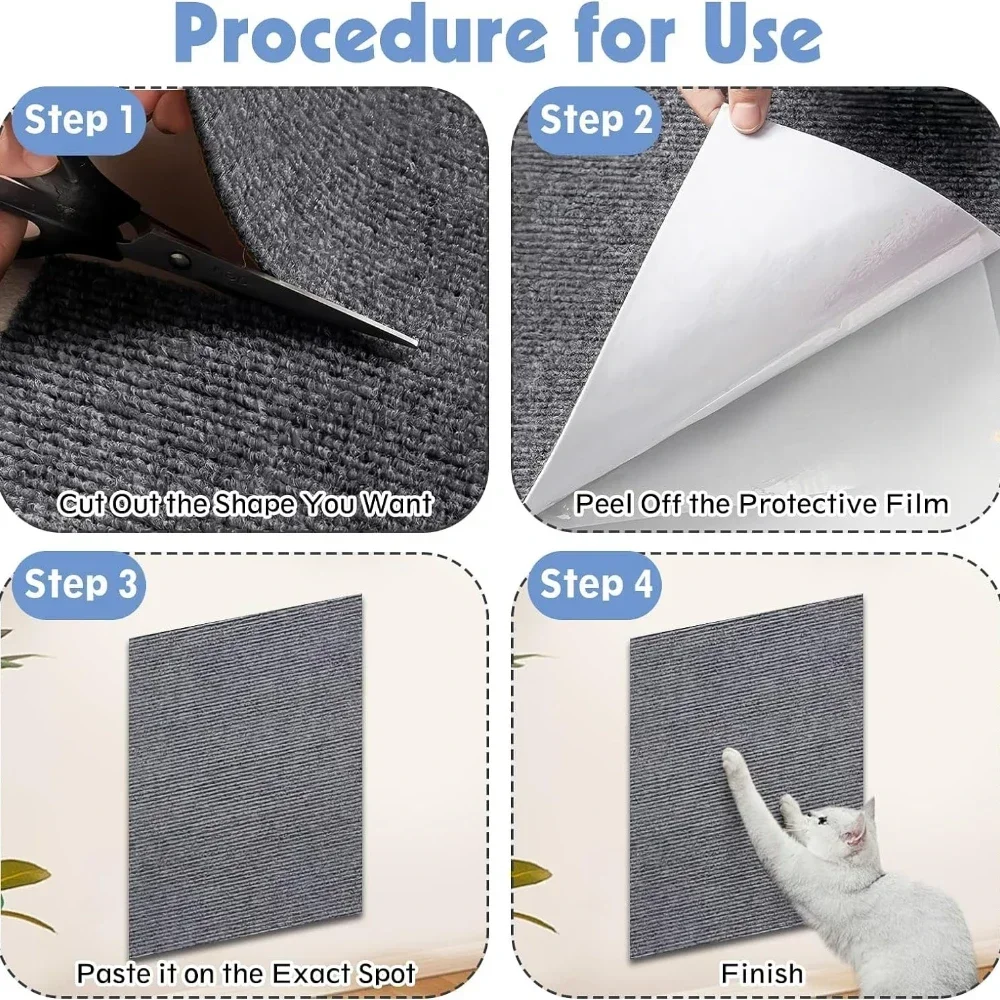 Procedure for Use

Step 1

Cut Out the Shape You Want

Step 2

Peel Off the Protective Film

Step 3

Paste it on the Exact Spot

Step 4

Finish