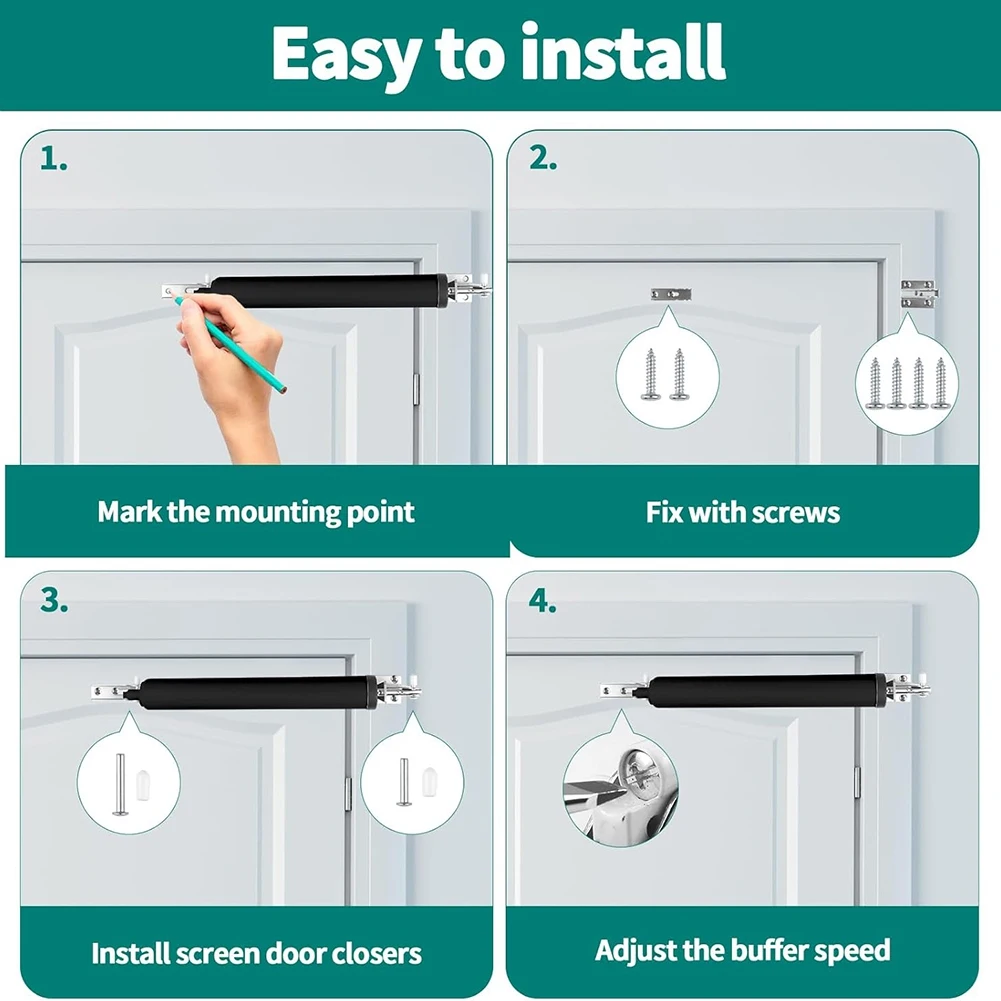 Easy to install

1.

Mark the mounting point

2.

Fix with screws

3.

Install screen door closers

4.

Adjust the buffer speed