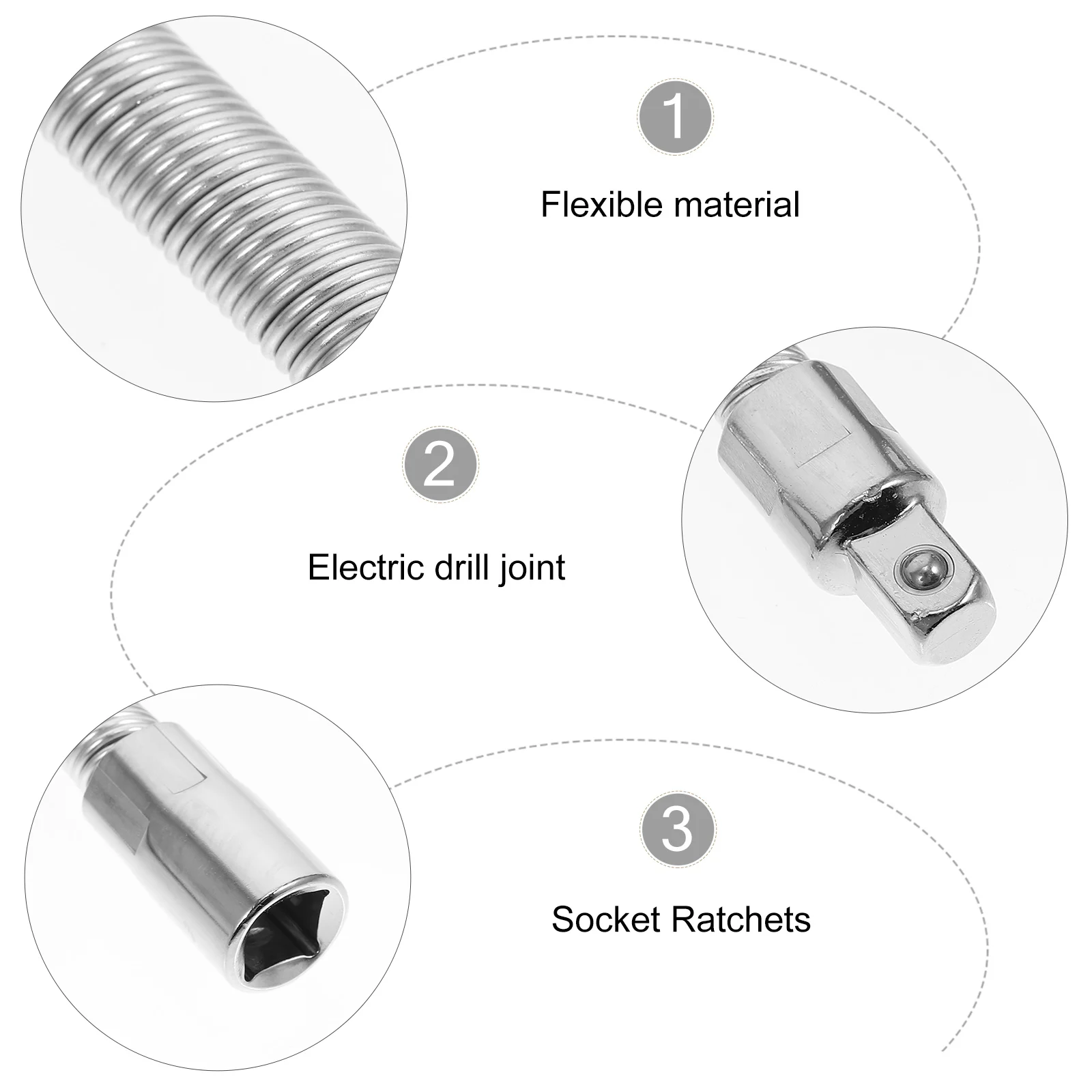 1
Flexible material

2
Electric drill joint

3
Socket Ratchets