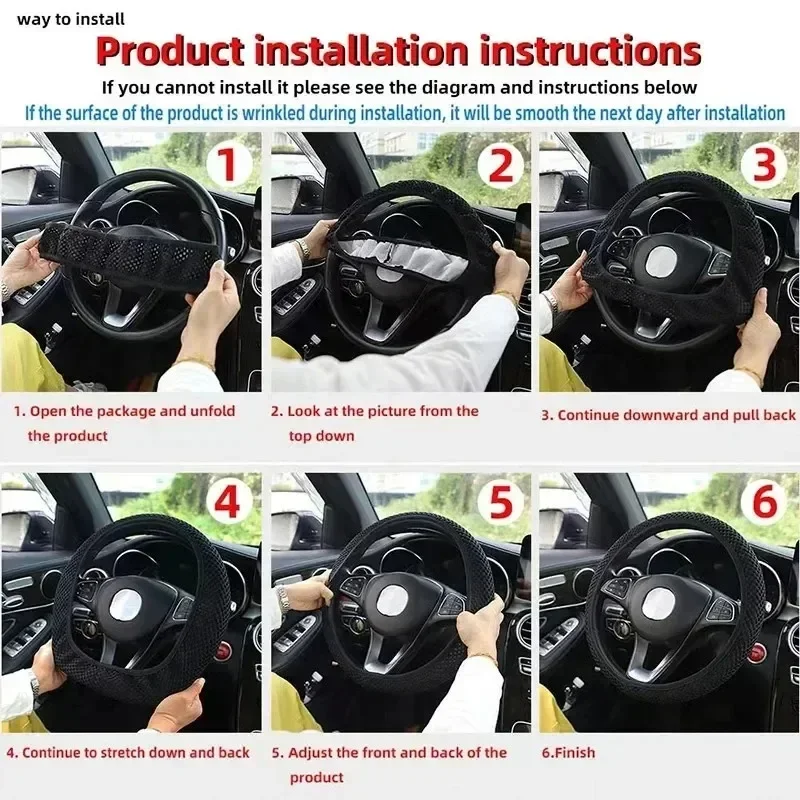 way to install

Product installation instructions

If you cannot install it please see the diagram and instructions below

If the surface of the product is wrinkled during installation, it will be smooth the next day after installation

1

2

3

1. Open the package and unfold the product

2. Look at the picture from the top down

3. Continue downward and pull back

4

5

6

4. Continue to stretch down and back

5. Adjust the front and back of the product

6.Finish