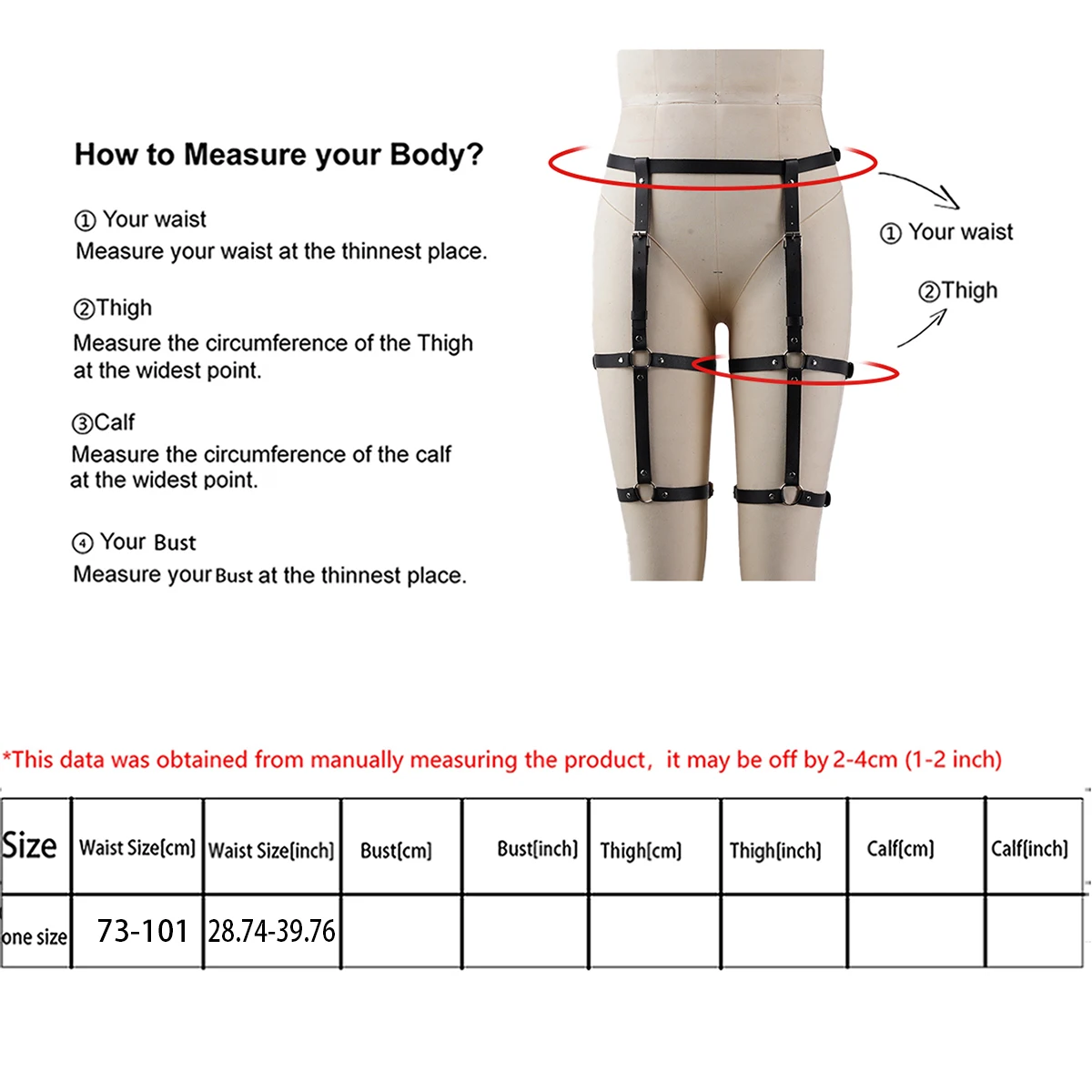 How to Measure your Body?

① Your waist
Measure your waist at the thinnest place.

②Thigh
Measure the circumference of the Thigh at the widest point.

③Calf
Measure the circumference of the calf at the widest point.

④ Your Bust
Measure your Bust at the thinnest place.

① Your waist

②Thigh

*This data was obtained from manually measuring the product, it may be off by 2-4cm (1-2 inch)

| Size | Waist Size[cm] | Waist Size[inch] | Bust[cm] | Bust[inch] | Thigh[cm] | Thigh[inch] | Calf[cm] | Calf[inch] |
|---|---|---|---|---|---|---|---|---|
| one size | 73-101 | 28.74-39.76 | | | | | | |