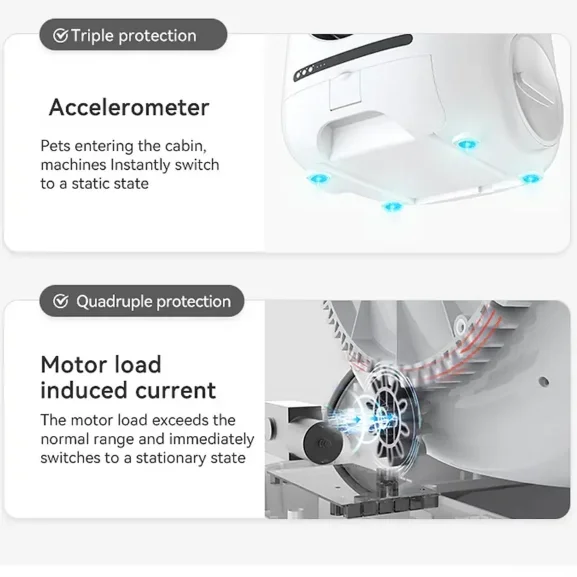 Triple protection

Accelerometer

Pets entering the cabin, machines Instantly switch to a static state

Quadruple protection

Motor load induced current

The motor load exceeds the normal range and immediately switches to a stationary state