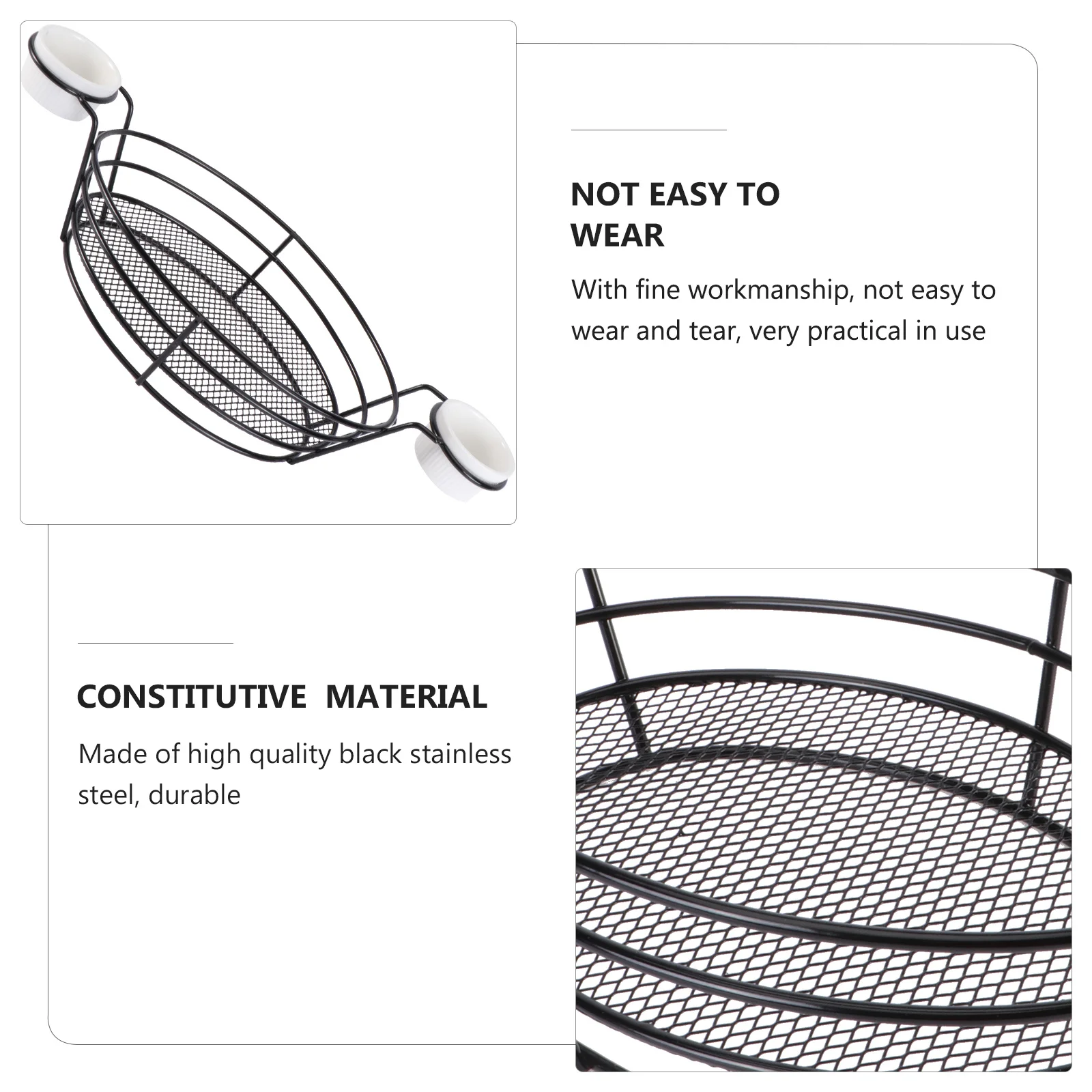 NOT EASY TO WEAR

With fine workmanship, not easy to wear and tear, very practical in use

CONSTITUTIVE MATERIAL

Made of high quality black stainless steel, durable