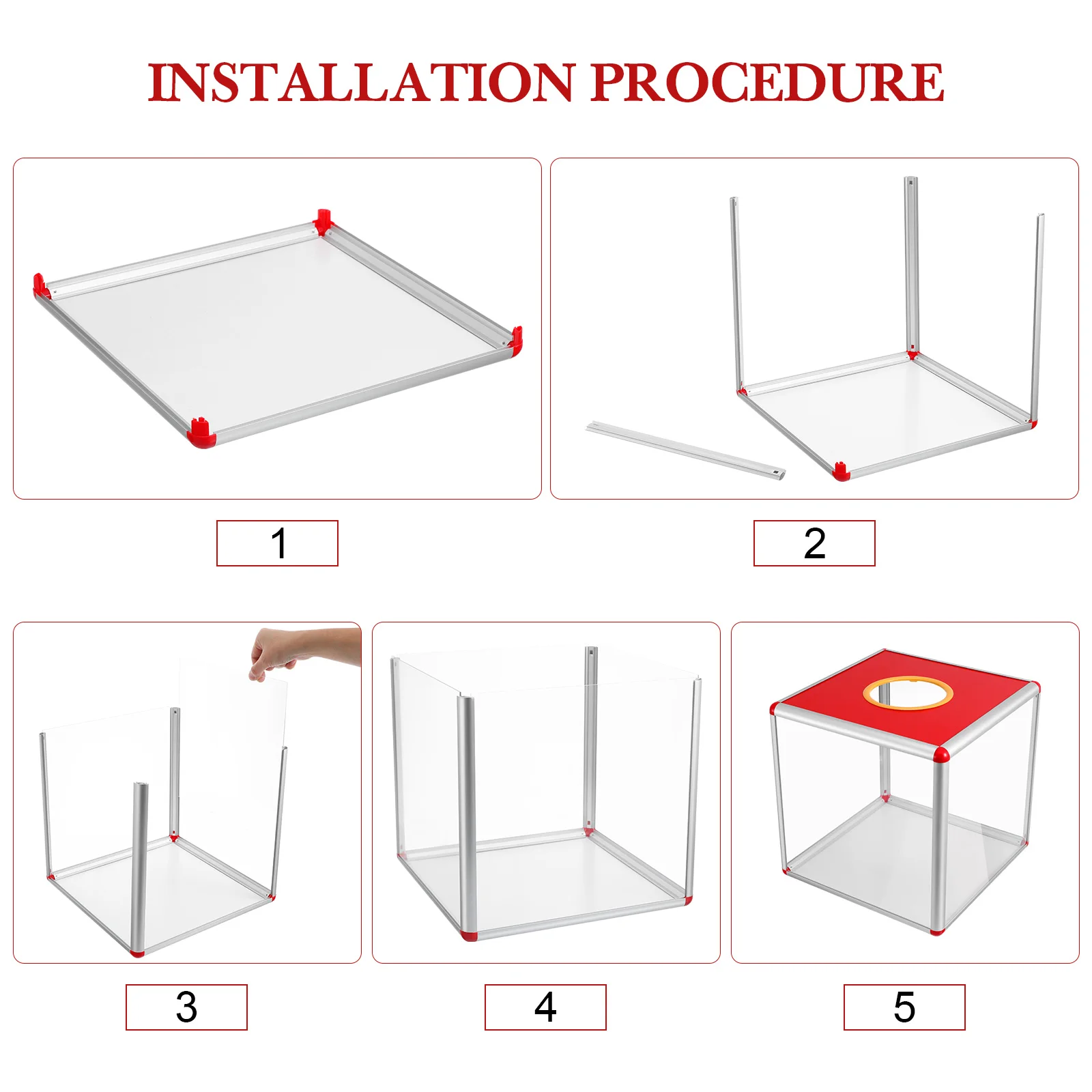 INSTALLATION PROCEDURE

1

2

3

4

5