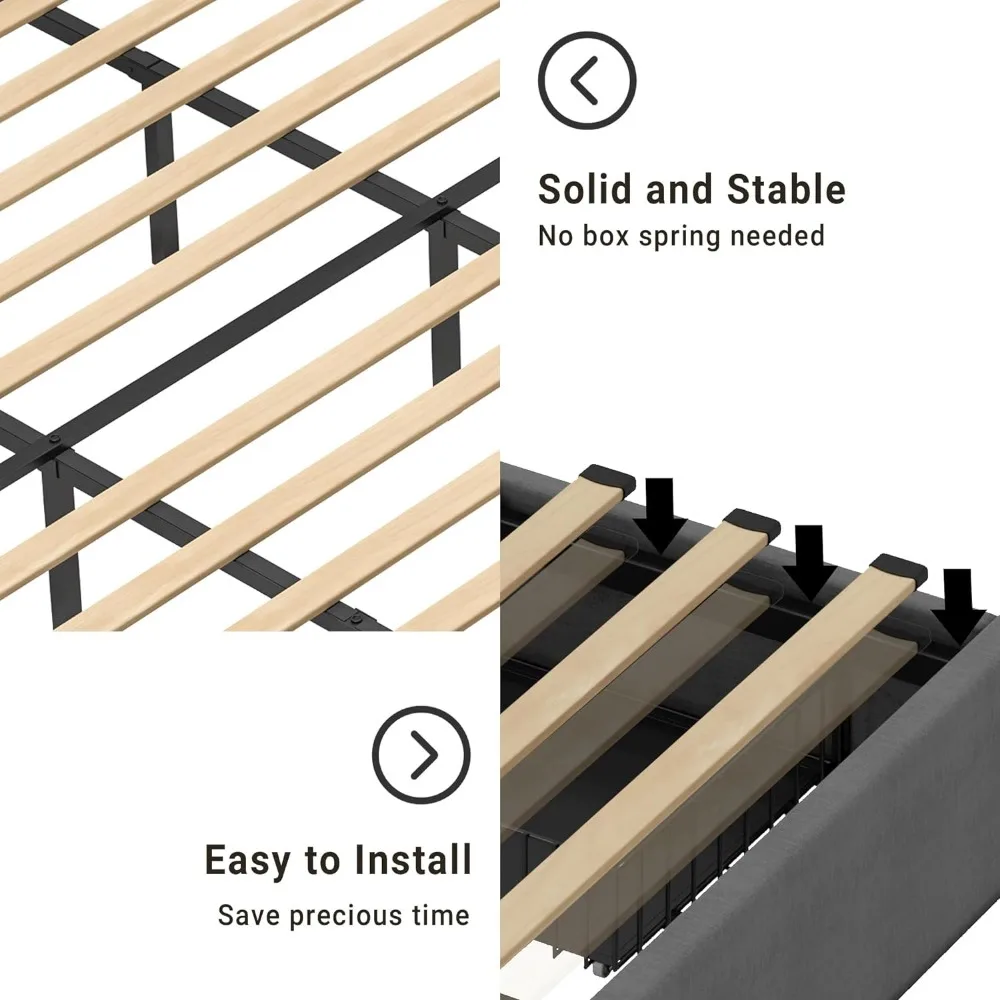 Solid and Stable
No box spring needed

Easy to Install
Save precious time