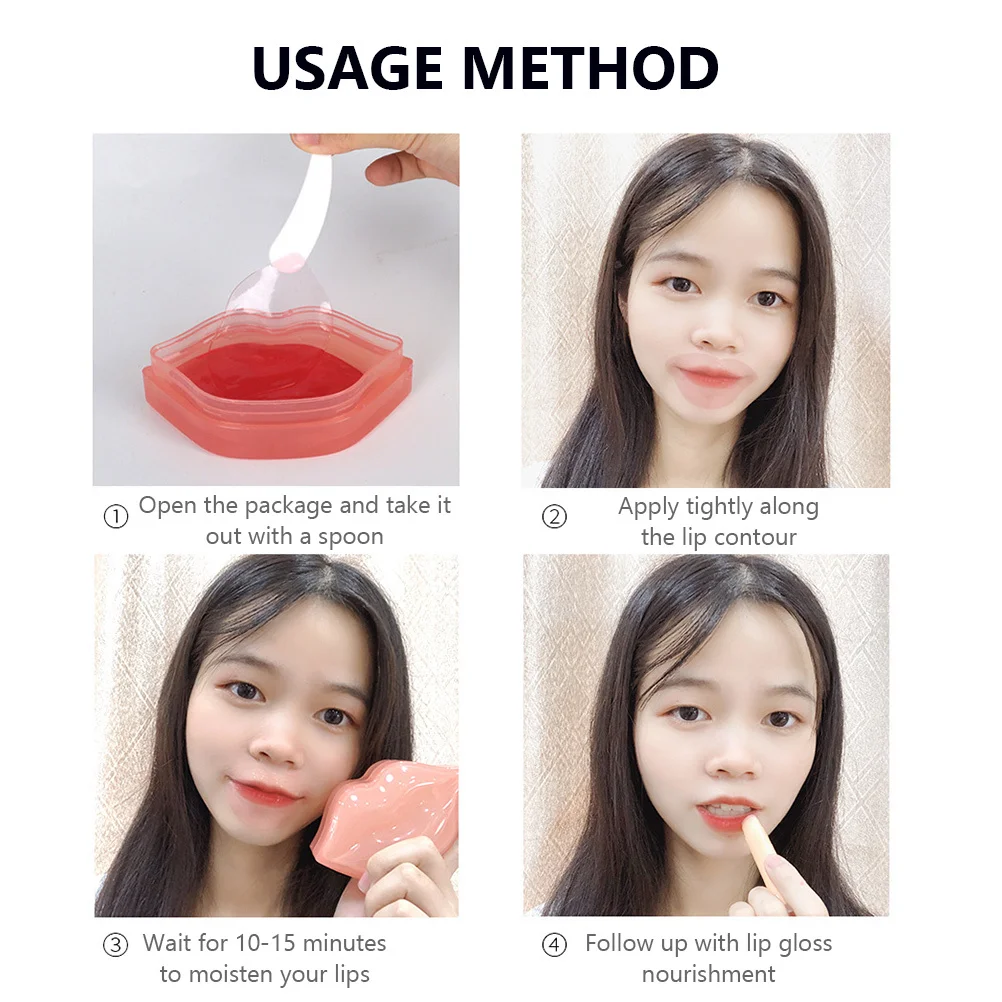 USAGE METHOD

① Open the package and take it out with a spoon

② Apply tightly along the lip contour

③ Wait for 10-15 minutes to moisten your lips

④ Follow up with lip gloss nourishment