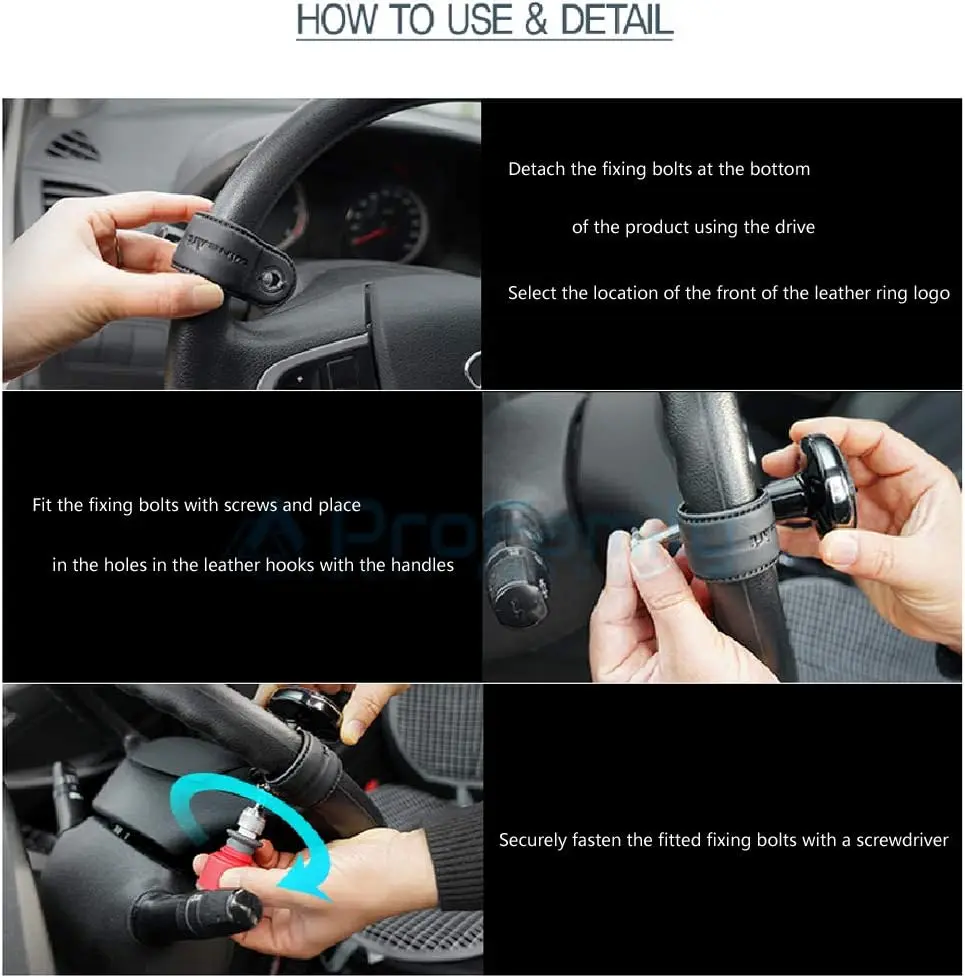 HOW TO USE & DETAIL

Detach the fixing bolts at the bottom

of the product using the drive

Select the location of the front of the leather ring logo

Fit the fixing bolts with screws and place

in the holes in the leather hooks with the handles

Securely fasten the fitted fixing bolts with a screwdriver