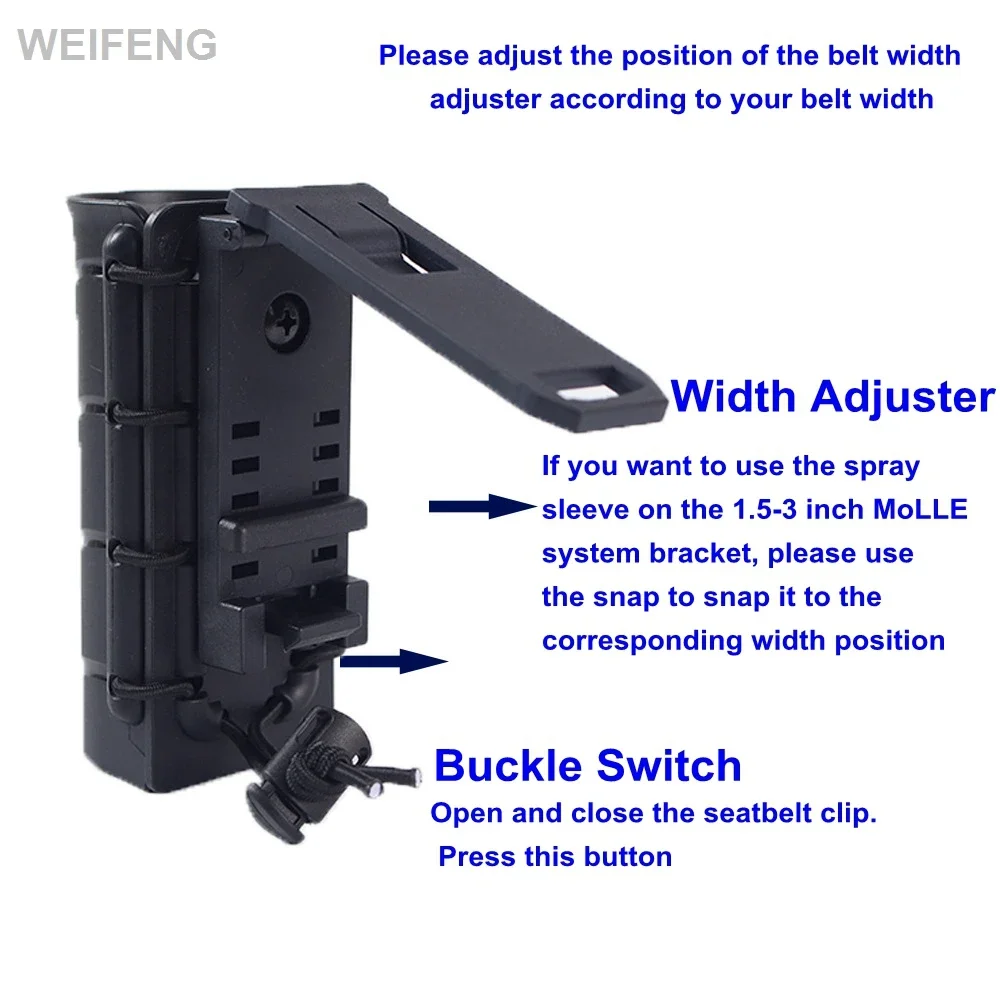 WEIFENG

Please adjust the position of the belt width adjuster according to your belt width

Width Adjuster

If you want to use the spray sleeve on the 1.5-3 inch MoLLE system bracket, please use the snap to snap it to the corresponding width position

Buckle Switch

Open and close the seatbelt clip. Press this button