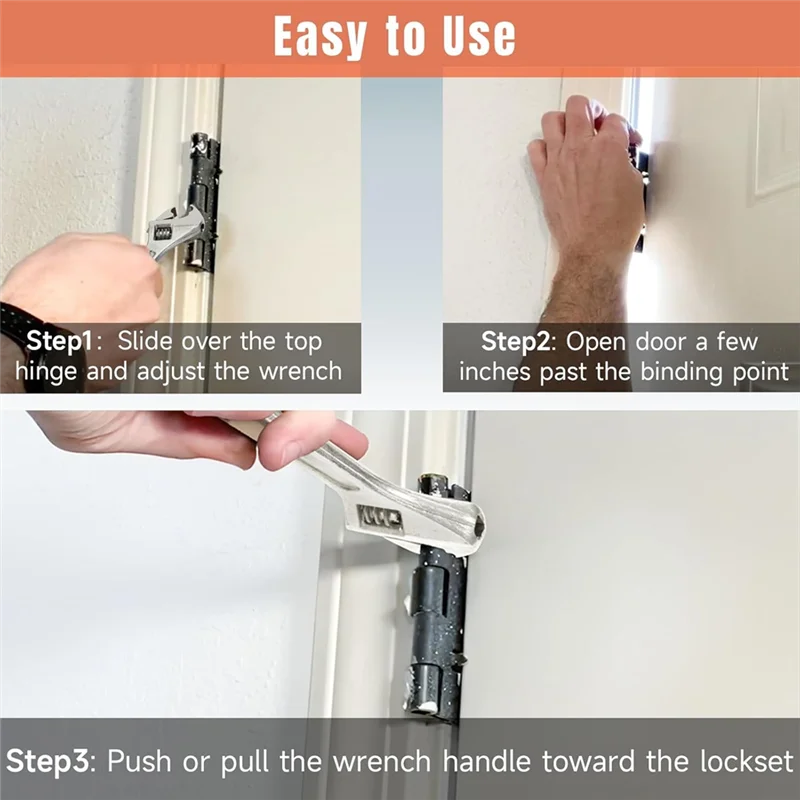 Easy to Use

Step1: Slide over the top hinge and adjust the wrench

Step2: Open door a few inches past the binding point

Step3: Push or pull the wrench handle toward the lockset