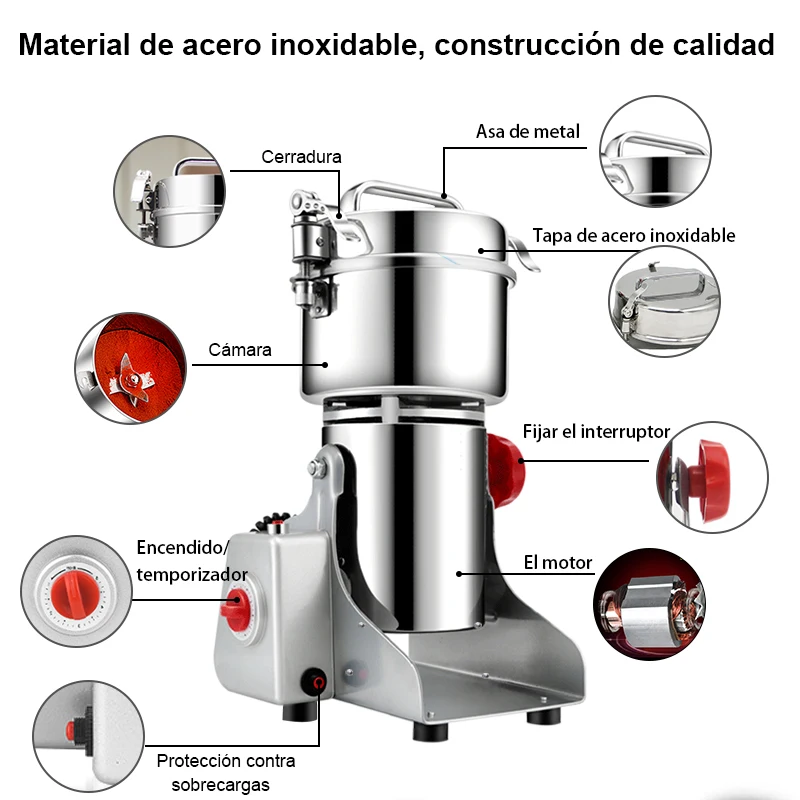 Material de acero inoxidable, construcción de calidad

Cerradura

Asa de metal

Tapa de acero inoxidable

Cámara

Fijar el interruptor

Encendido/
temporizador

El motor

Protección contra
sobrecargas