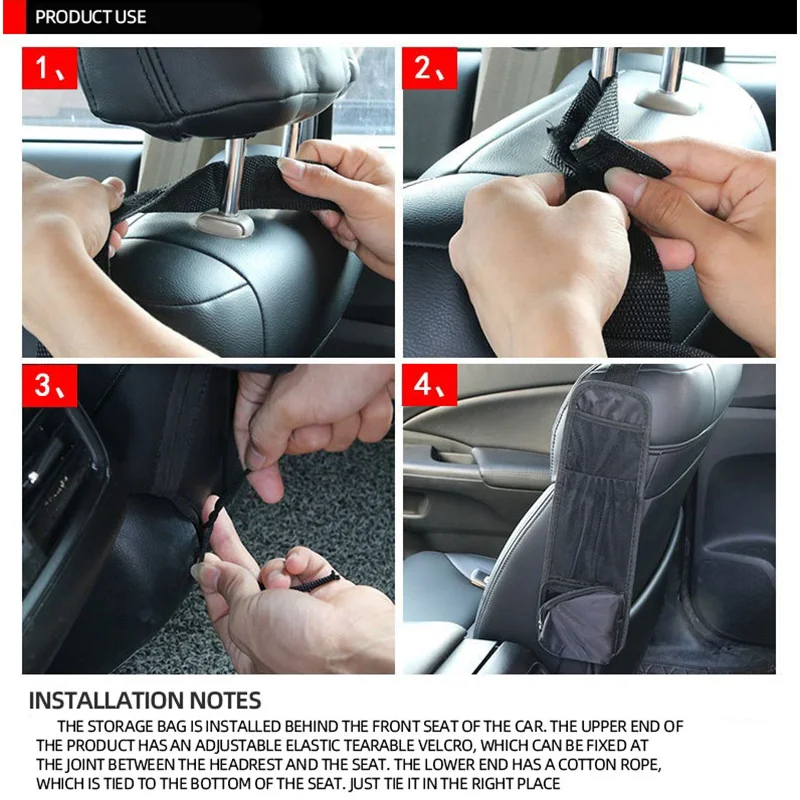 PRODUCT USE

1、

2、

3、

4、

INSTALLATION NOTES

THE STORAGE BAG IS INSTALLED BEHIND THE FRONT SEAT OF THE CAR. THE UPPER END OF THE PRODUCT HAS AN ADJUSTABLE ELASTIC TEARABLE VELCRO, WHICH CAN BE FIXED AT THE JOINT BETWEEN THE HEADREST AND THE SEAT. THE LOWER END HAS A COTTON ROPE, WHICH IS TIED TO THE BOTTOM OF THE SEAT. JUST TIE IT IN THE RIGHT PLACE