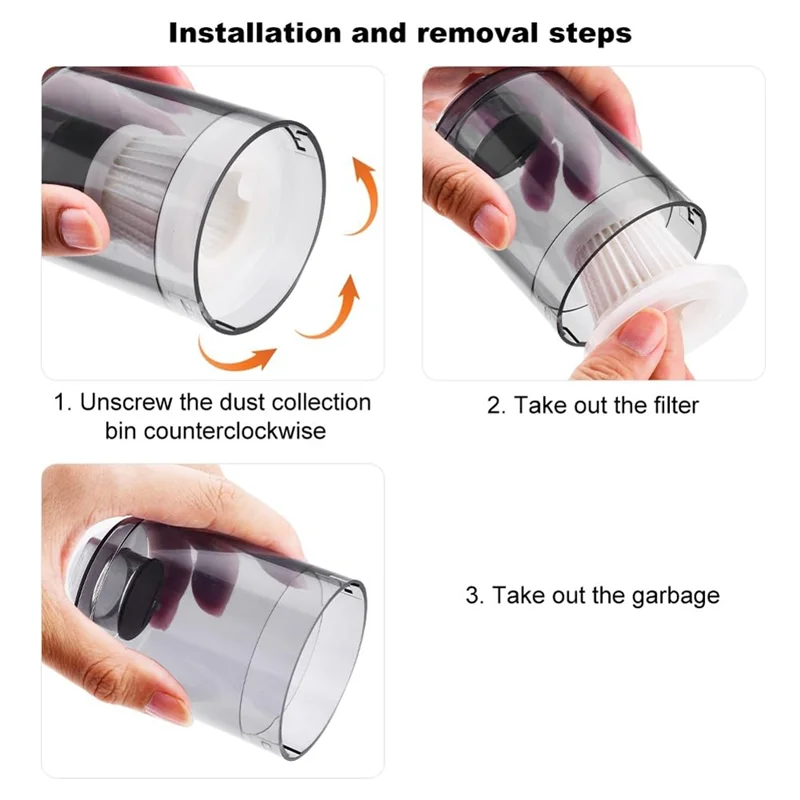 Installation and removal steps

1. Unscrew the dust collection bin counterclockwise

2. Take out the filter

3. Take out the garbage