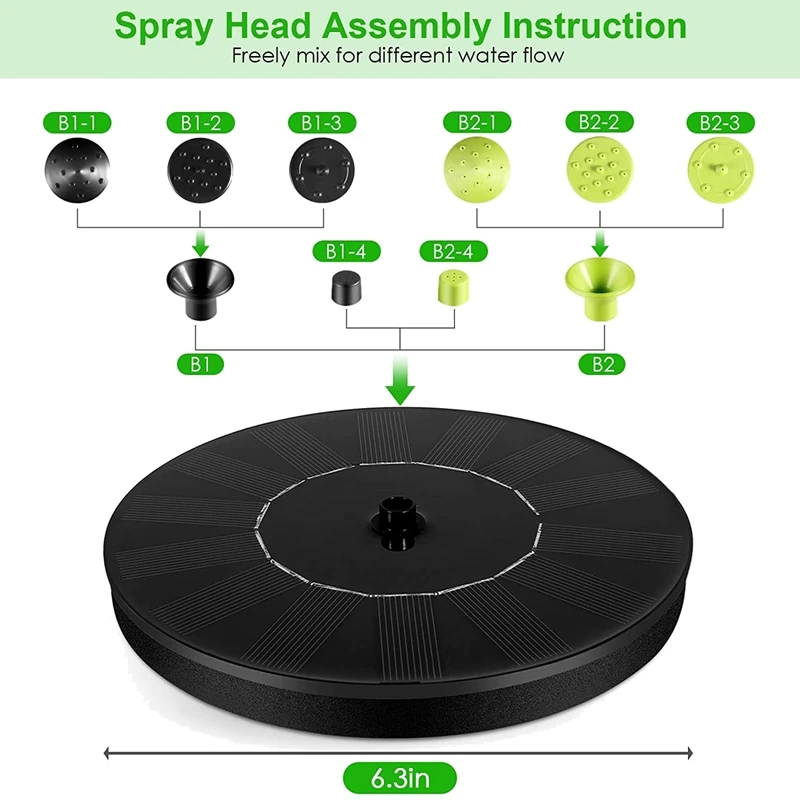 Spray Head Assembly Instruction
Freely mix for different water flow

B1-1
B1-2
B1-3
B2-1
B2-2
B2-3

B1-4
B2-4

B1
B2

6.3in