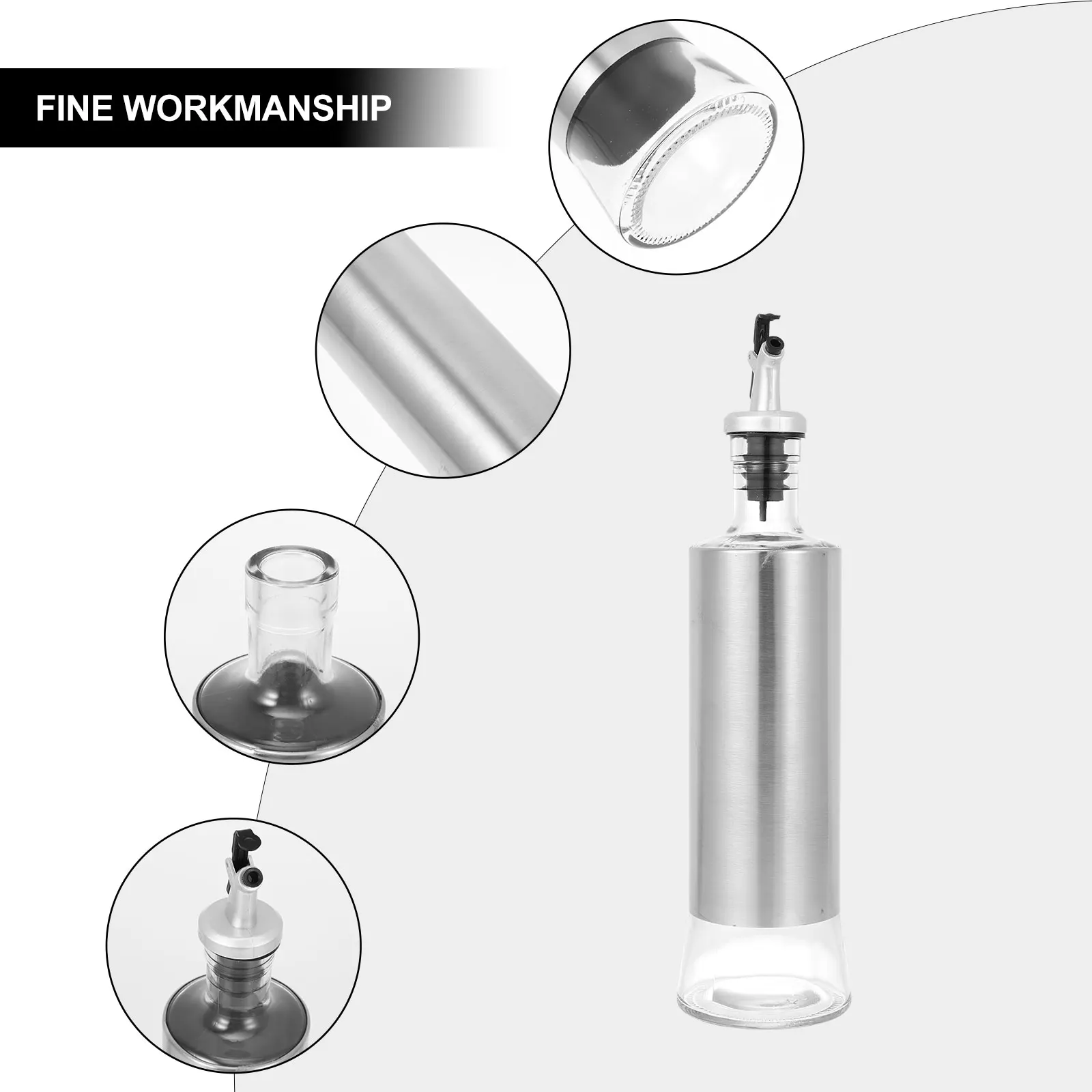 FINE WORKMANSHIP