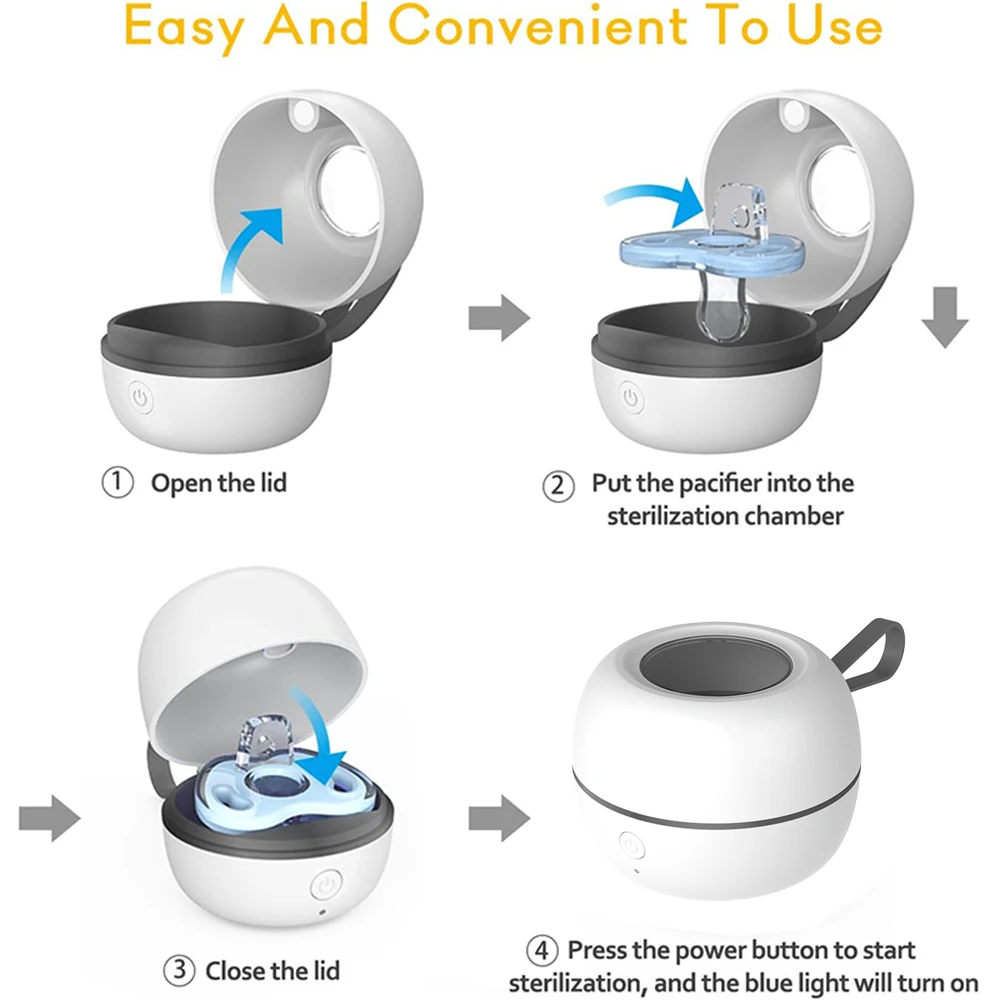 Easy And Convenient To Use

① Open the lid

② Put the pacifier into the sterilization chamber

③ Close the lid

④ Press the power button to start sterilization, and the blue light will turn on