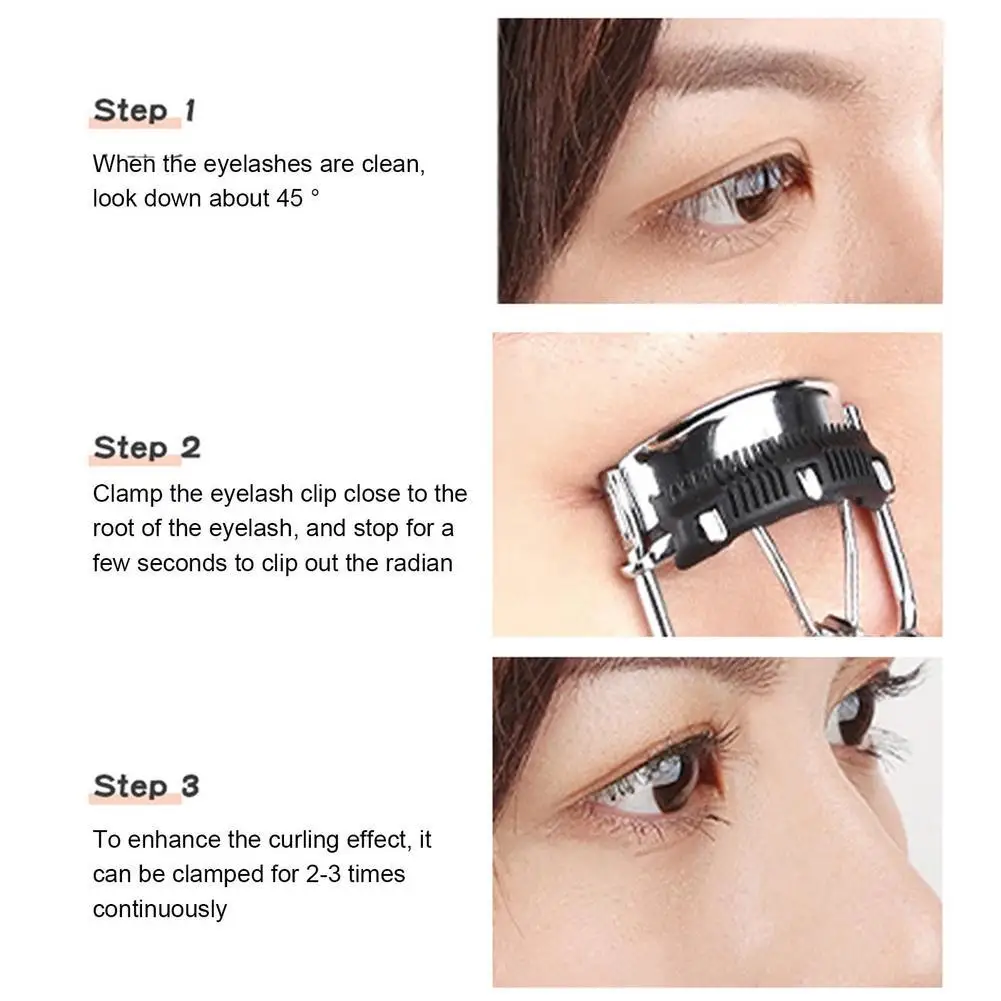 Step 1

When the eyelashes are clean, look down about 45 °

Step 2

Clamp the eyelash clip close to the root of the eyelash, and stop for a few seconds to clip out the radian

Step 3

To enhance the curling effect, it can be clamped for 2-3 times continuously