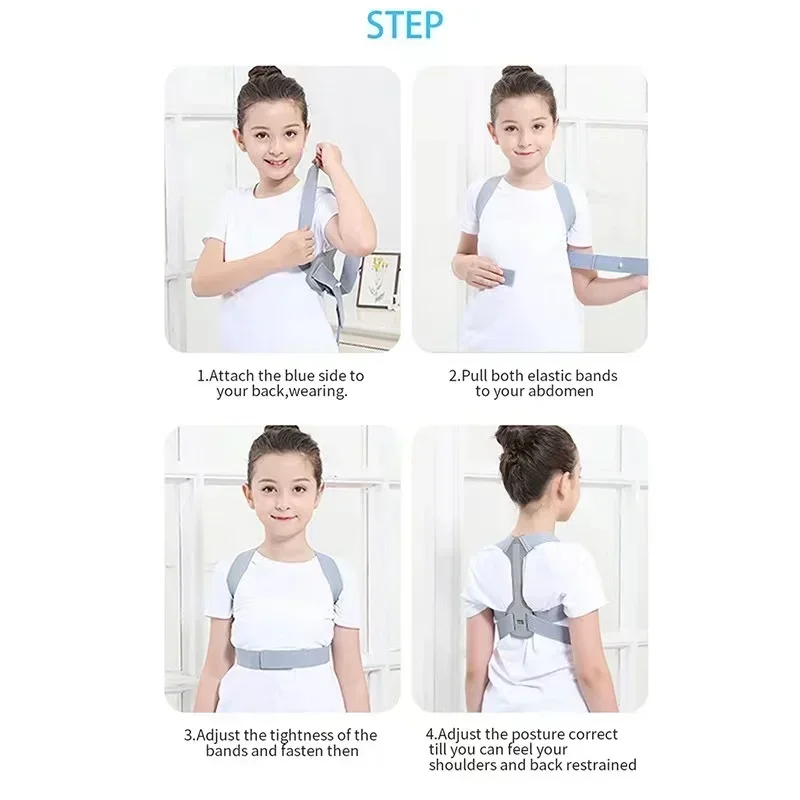 STEP

1.Attach the blue side to your back,wearing.

2.Pull both elastic bands to your abdomen

3.Adjust the tightness of the bands and fasten then

4.Adjust the posture correct till you can feel your shoulders and back restrained