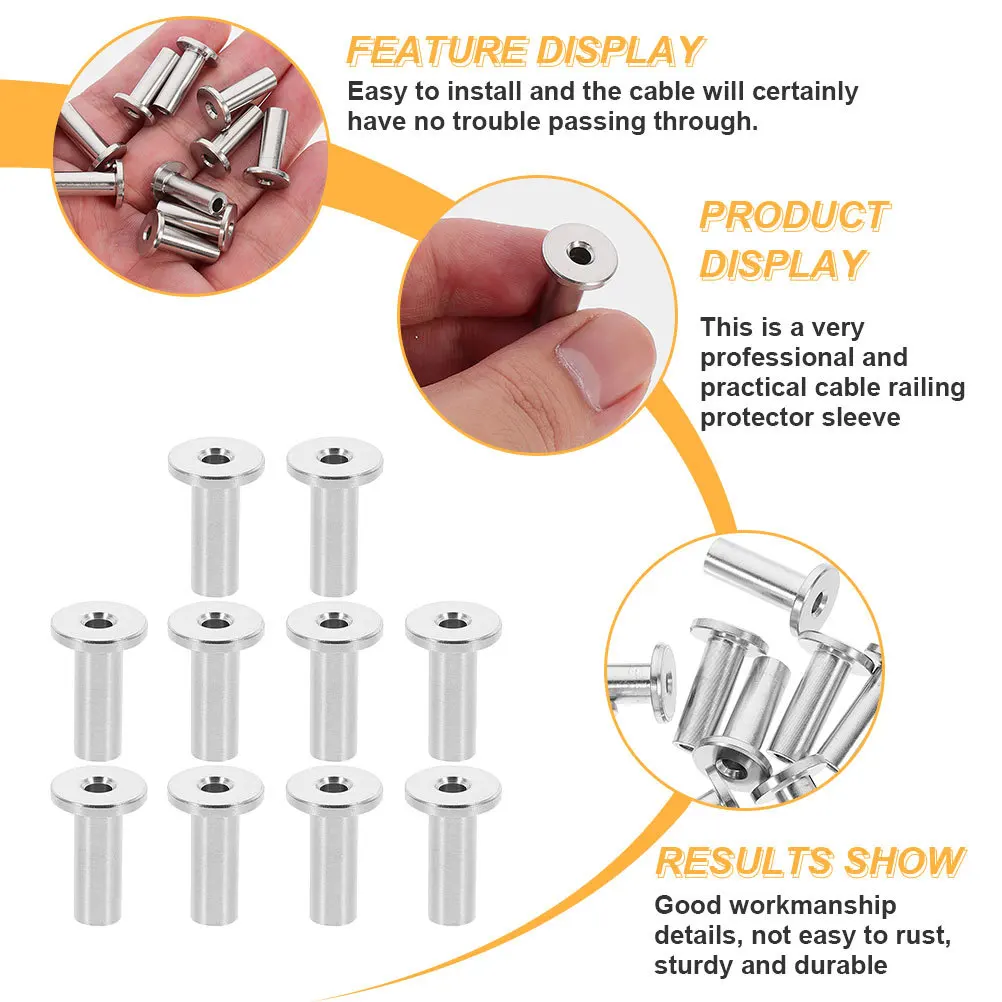 FEATURE DISPLAY
Easy to install and the cable will certainly have no trouble passing through.

PRODUCT DISPLAY

This is a very professional and practical cable railing protector sleeve

RESULTS SHOW
Good workmanship details, not easy to rust, sturdy and durable