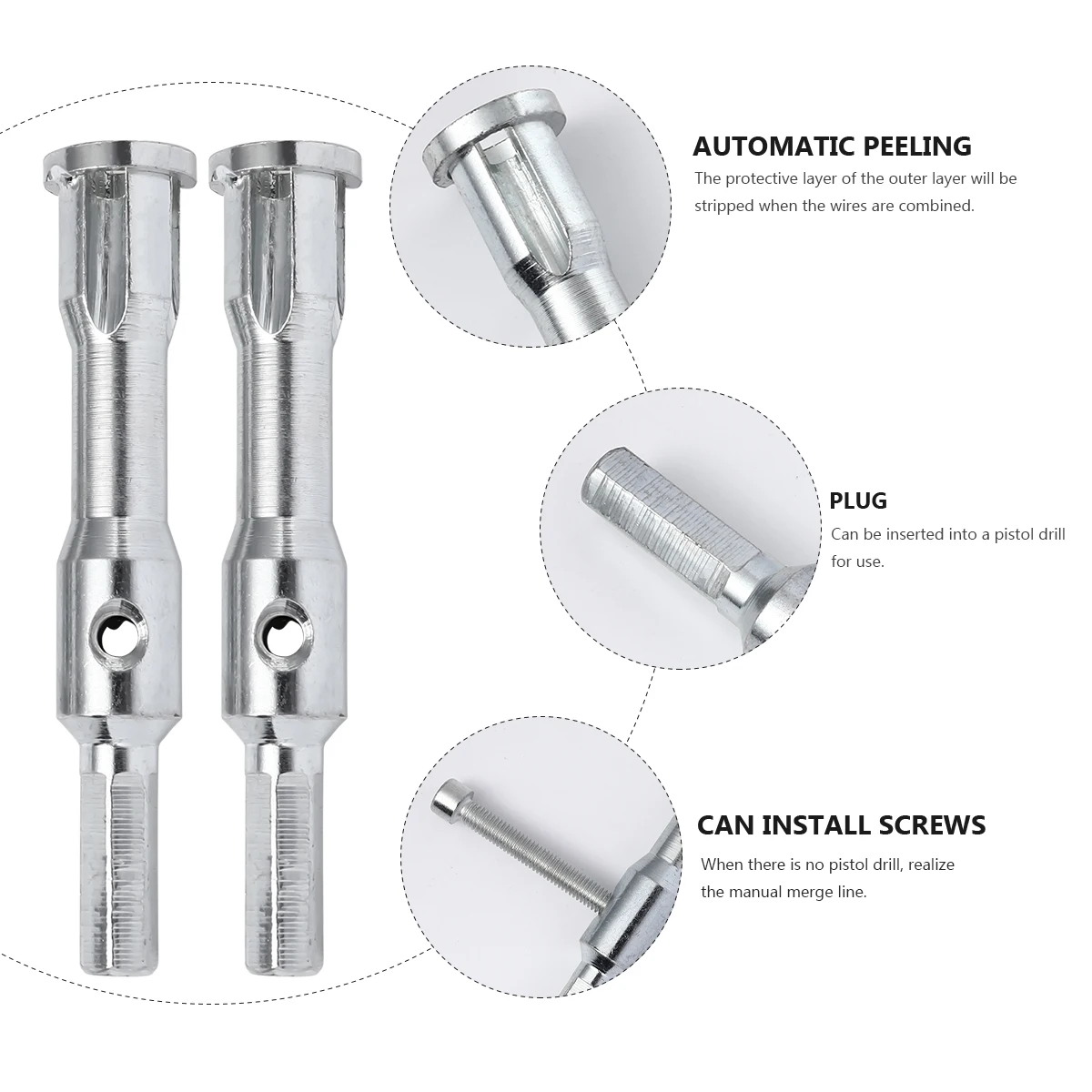 AUTOMATIC PEELING
The protective layer of the outer layer will be stripped when the wires are combined.

PLUG
Can be inserted into a pistol drill for use.

CAN INSTALL SCREWS
When there is no pistol drill, realize the manual merge line.