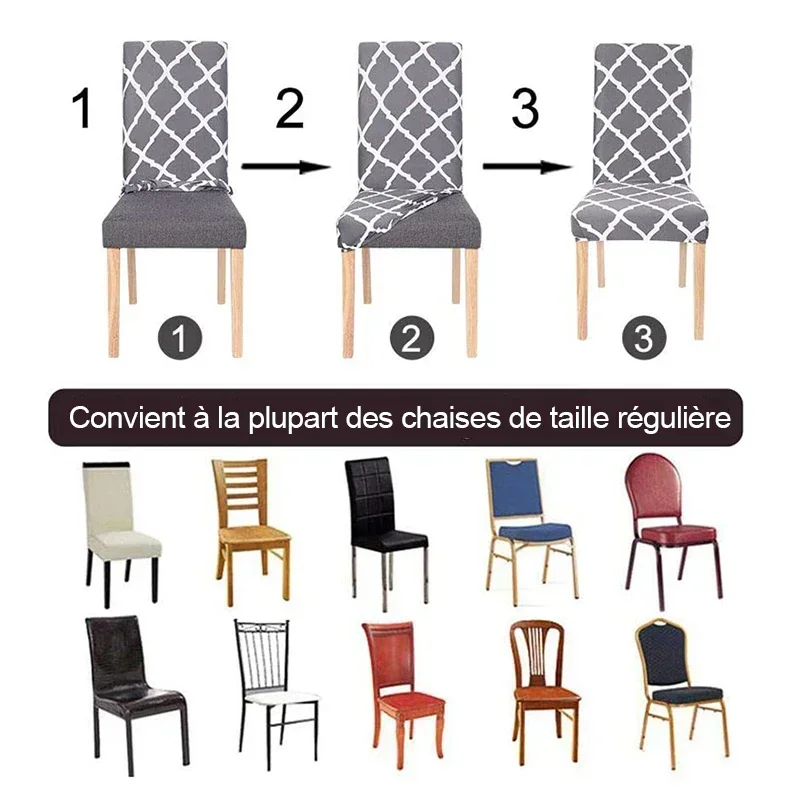 1
2
3
1
2
3
Convient à la plupart des chaises de taille régulière