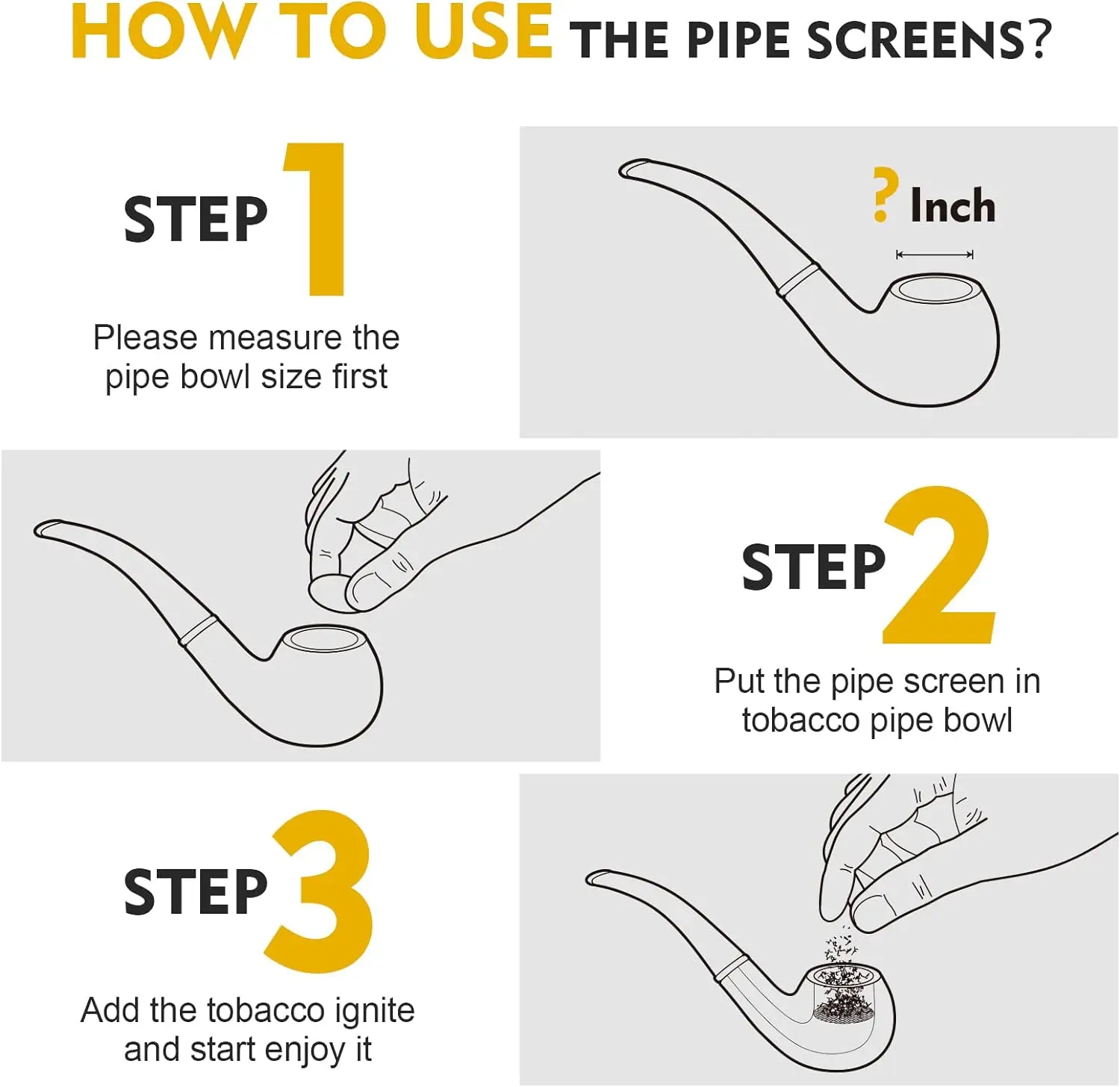 HOW TO USE THE PIPE SCREENS?

STEP 1

Please measure the pipe bowl size first

? Inch

STEP 2

Put the pipe screen in tobacco pipe bowl

STEP 3

Add the tobacco ignite and start enjoy it