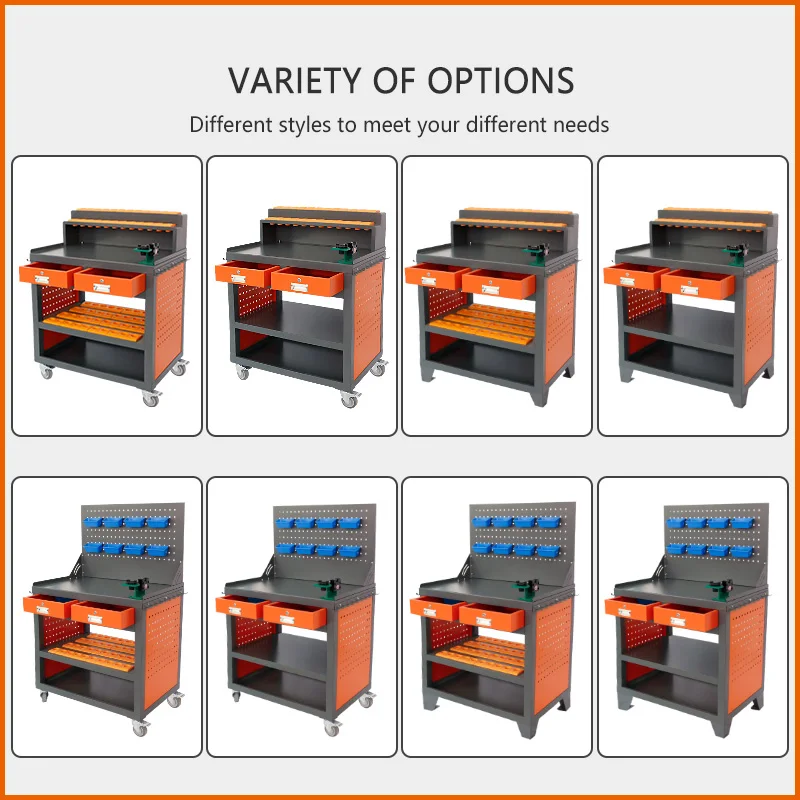 VARIETY OF OPTIONS

Different styles to meet your different needs