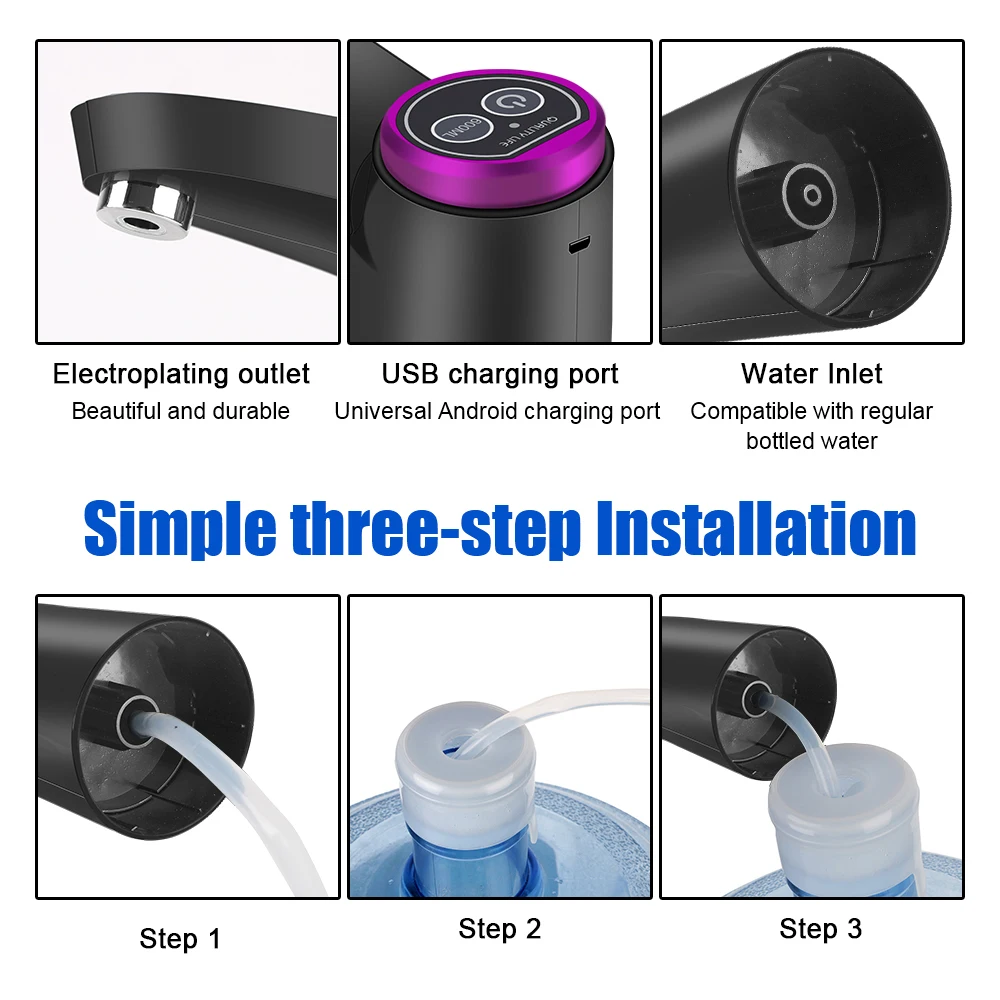 600ML
QUALITY LIFE

Electroplating outlet
Beautiful and durable

USB charging port
Universal Android charging port

Water Inlet
Compatible with regular bottled water

Simple three-step Installation

Step 1

Step 2

Step 3