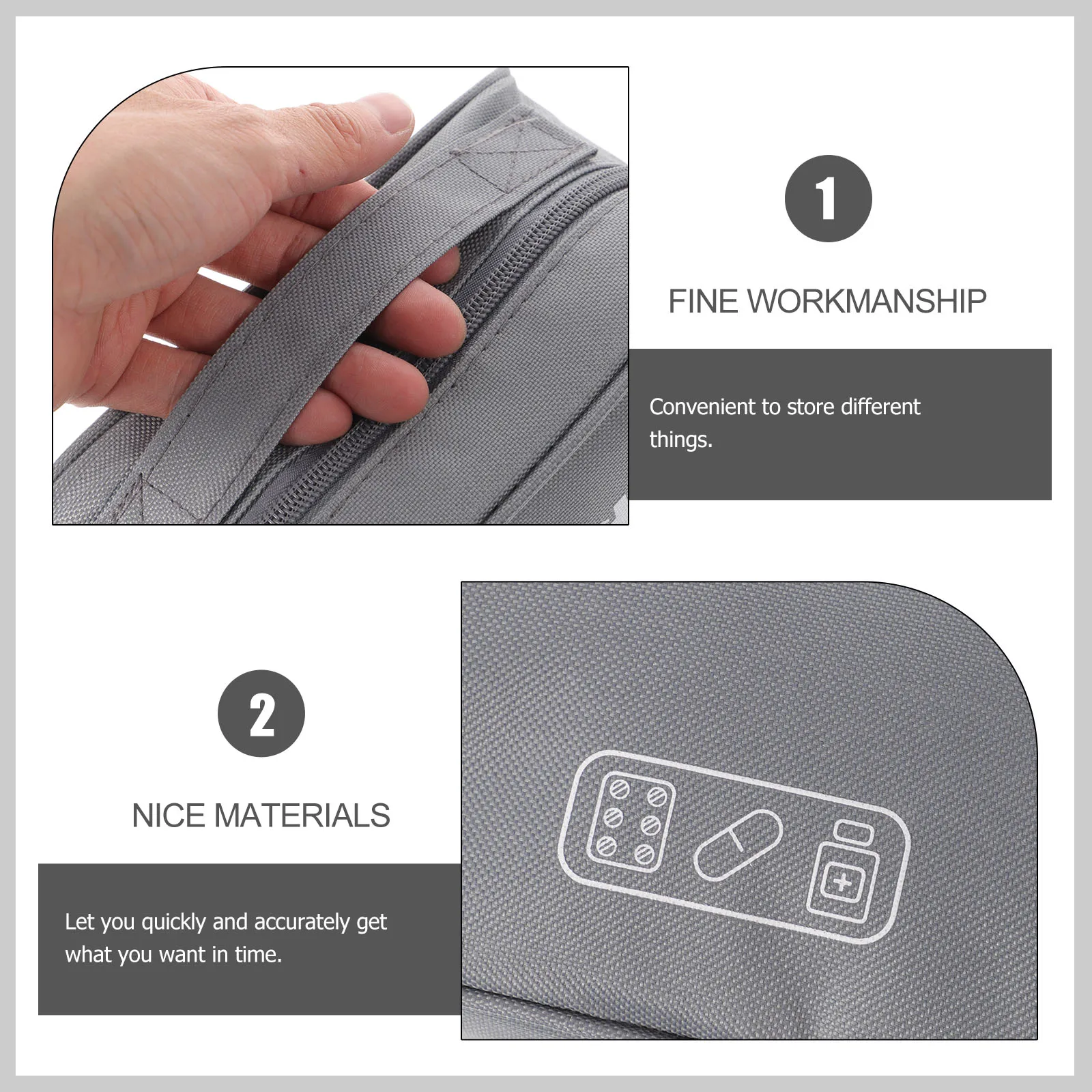 1

FINE WORKMANSHIP

Convenient to store different things.

2

NICE MATERIALS

Let you quickly and accurately get what you want in time.