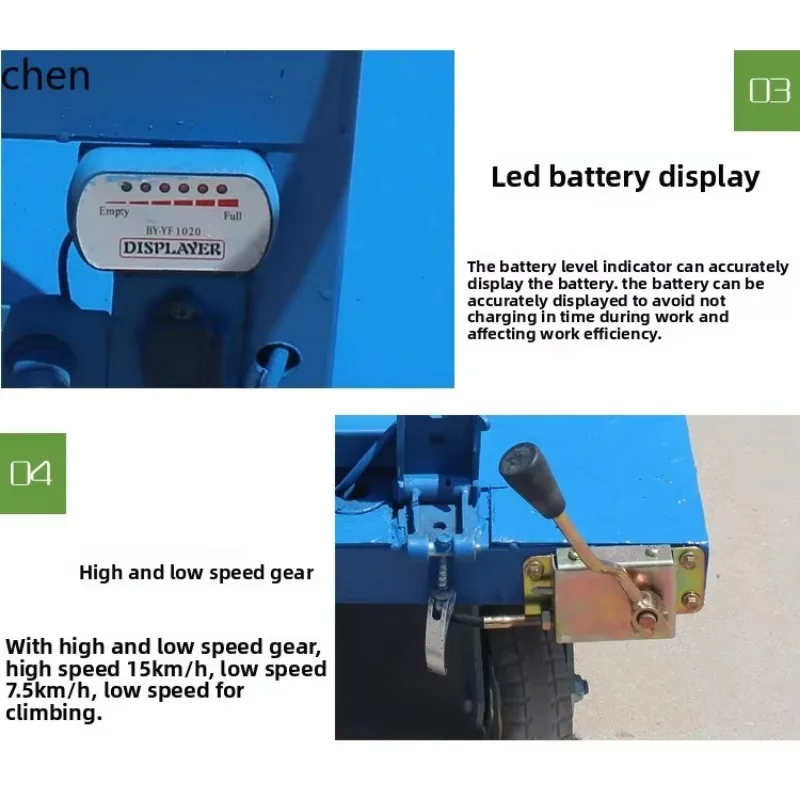 chen

Empty

Full

BY-YF 1020

DISPLAYER

03

Led battery display

The battery level indicator can accurately display the battery. the battery can be accurately displayed to avoid not charging in time during work and affecting work efficiency.

04

High and low speed gear

With high and low speed gear, high speed 15km/h, low speed 7.5km/h, low speed for climbing.