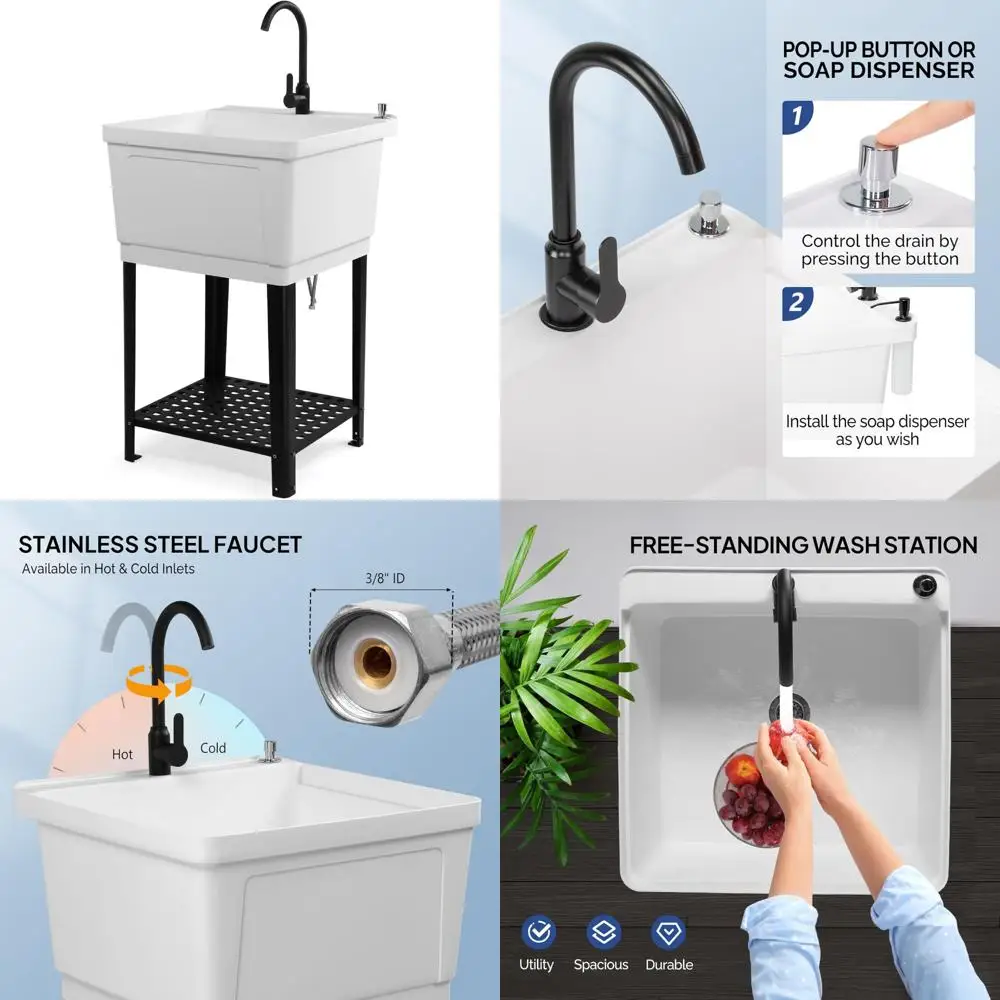 POP-UP BUTTON OR SOAP DISPENSER

1

Control the drain by pressing the button

2

Install the soap dispenser as you wish

STAINLESS STEEL FAUCET

Available in Hot & Cold Inlets

3/8" ID

Hot

Cold

FREE-STANDING WASH STATION

Utility

Spacious

Durable