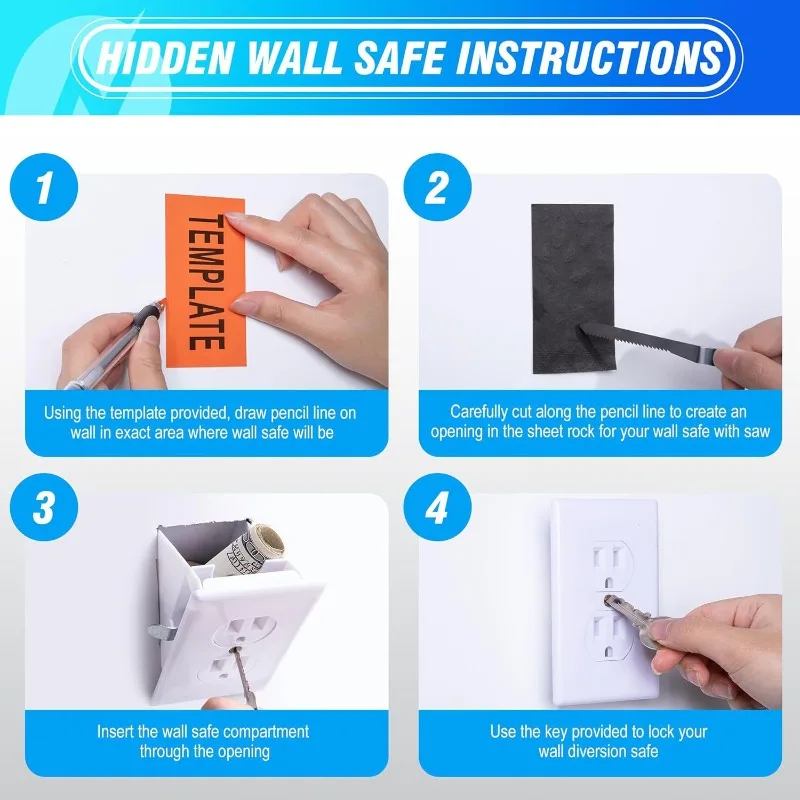 HIDDEN WALL SAFE INSTRUCTIONS

1

TEMPLATE

Using the template provided, draw pencil line on wall in exact area where wall safe will be

2

Carefully cut along the pencil line to create an opening in the sheet rock for your wall safe with saw

3

Insert the wall safe compartment through the opening

4

Use the key provided to lock your wall diversion safe