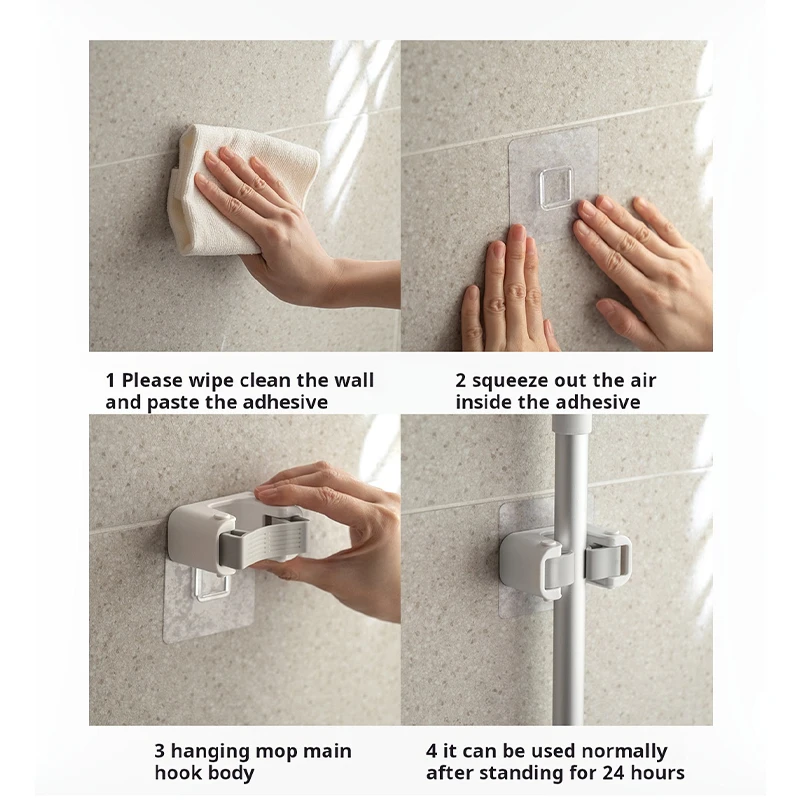 1 Please wipe clean the wall and paste the adhesive

2 squeeze out the air inside the adhesive

3 hanging mop main hook body

4 it can be used normally after standing for 24 hours