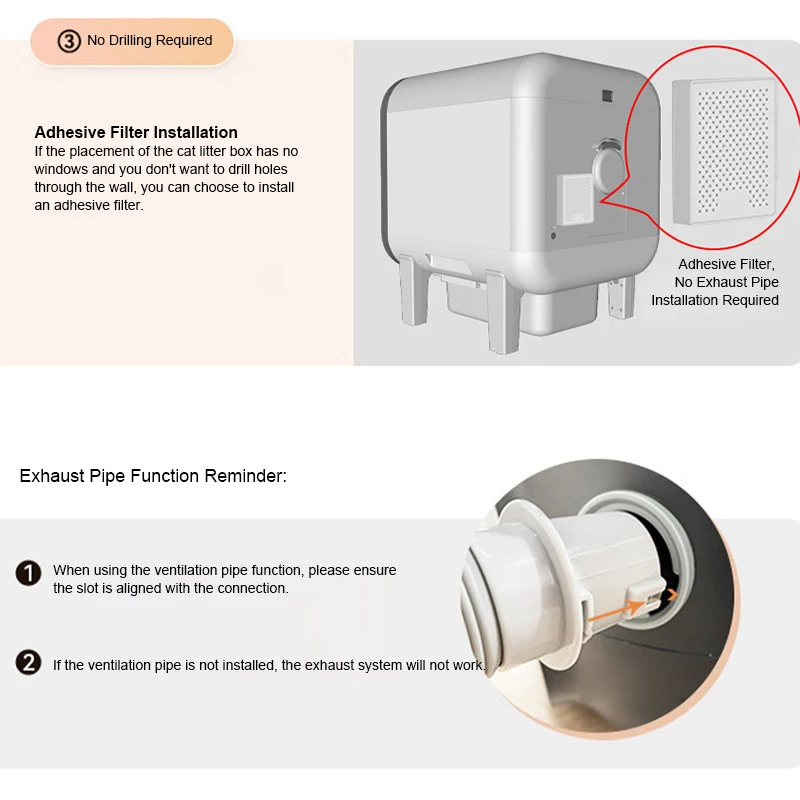 ③ No Drilling Required

Adhesive Filter Installation
If the placement of the cat litter box has no windows and you don't want to drill holes through the wall, you can choose to install an adhesive filter.

Adhesive Filter,
No Exhaust Pipe
Installation Required

Exhaust Pipe Function Reminder:

❶ When using the ventilation pipe function, please ensure the slot is aligned with the connection.

❷ If the ventilation pipe is not installed, the exhaust system will not work.