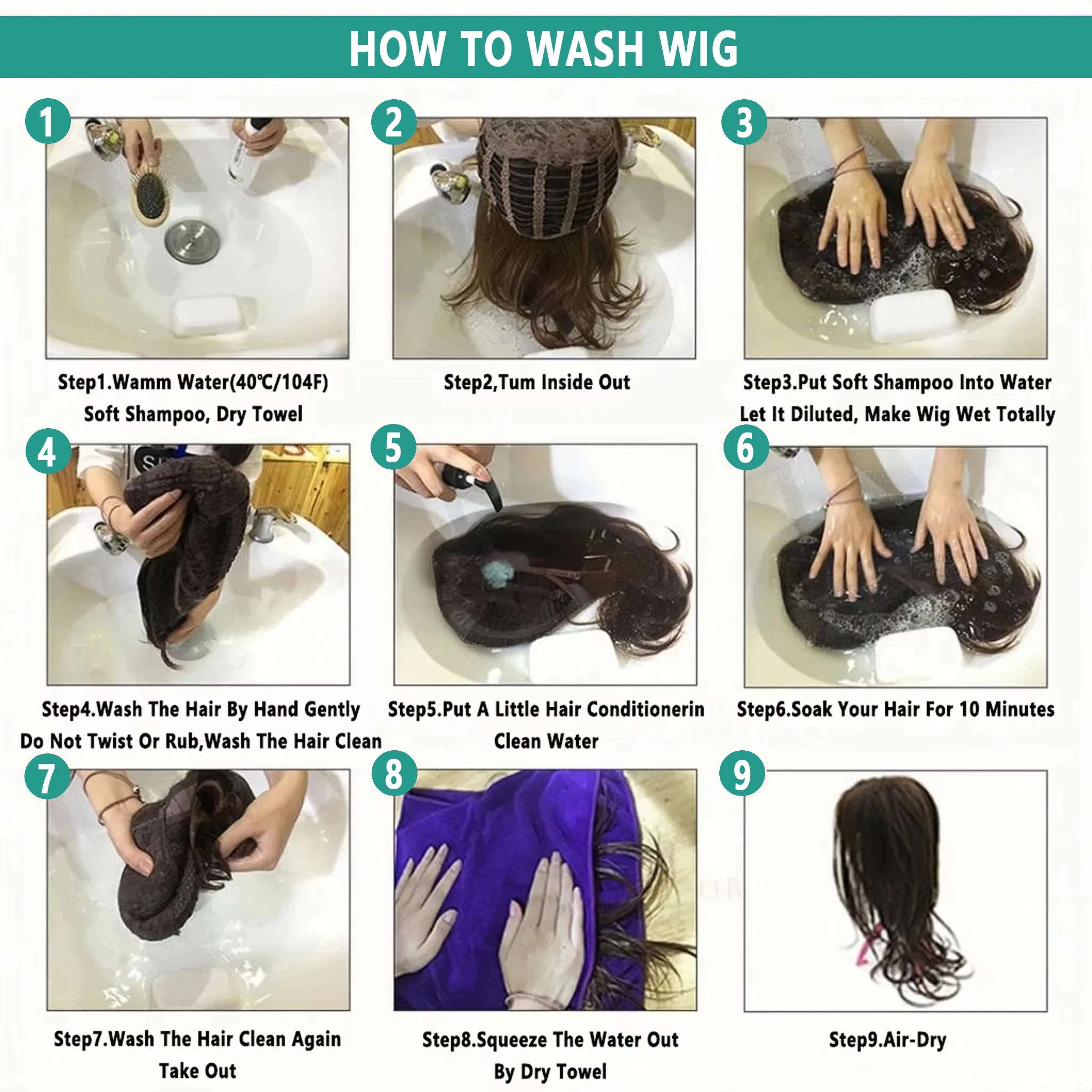 HOW TO WASH WIG

1

Step1.Wamm Water(40℃/104F) Soft Shampoo, Dry Towel

2

Step2,Tum Inside Out

3

Step3.Put Soft Shampoo Into Water Let It Diluted, Make Wig Wet Totally

4

Step4.Wash The Hair By Hand Gently Do Not Twist Or Rub,Wash The Hair Clean

5

Step5.Put A Little Hair Conditionerin Clean Water

6

Step6.Soak Your Hair For 10 Minutes

7

Step7.Wash The Hair Clean Again Take Out

8

Step8.Squeeze The Water Out By Dry Towel

9

Step9.Air-Dry