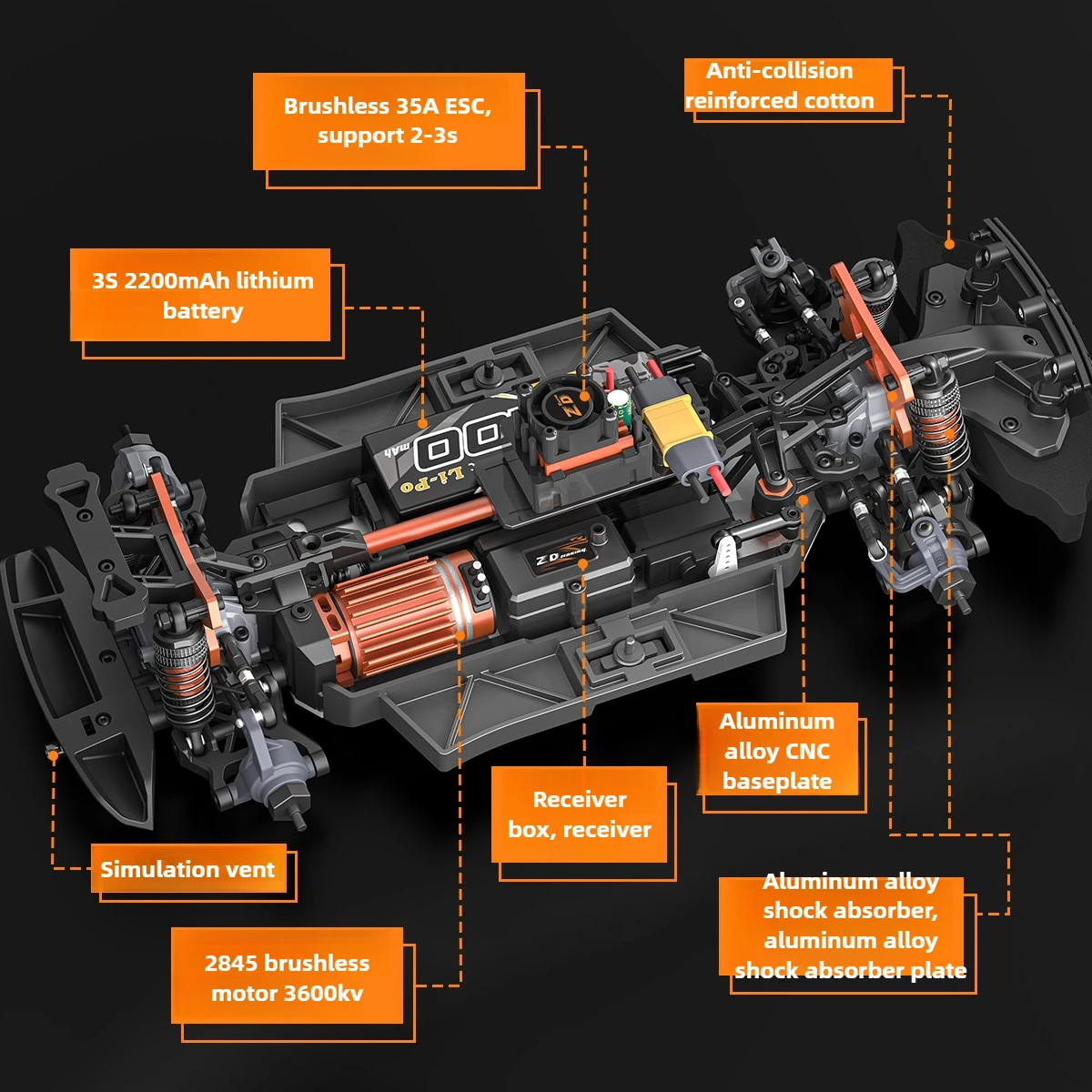 Brushless 35A ESC, support 2-3s

Anti-collision reinforced cotton

3S 2200mAh lithium battery

Li-Po

ZD Racing

Aluminum alloy CNC baseplate

Receiver box, receiver

Simulation vent

Aluminum alloy shock absorber, aluminum alloy shock absorber plate

2845 brushless motor 3600kv