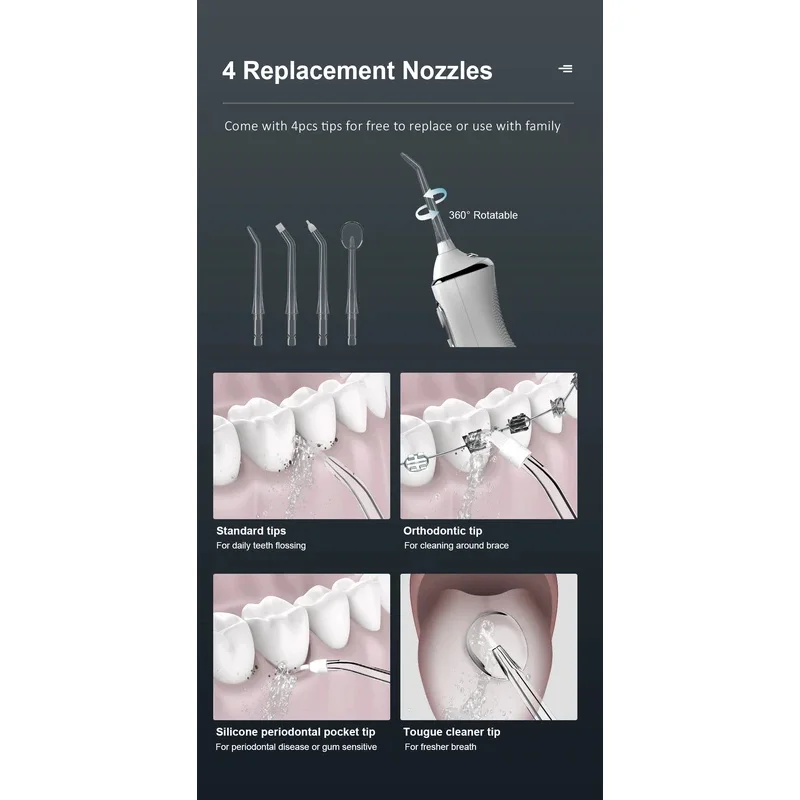 4 Replacement Nozzles

Come with 4pcs tips for free to replace or use with family

360° Rotatable

Standard tips
For daily teeth flossing

Orthodontic tip
For cleaning around brace

Silicone periodontal pocket tip
For periodontal disease or gum sensitive

Tougue cleaner tip
For fresher breath