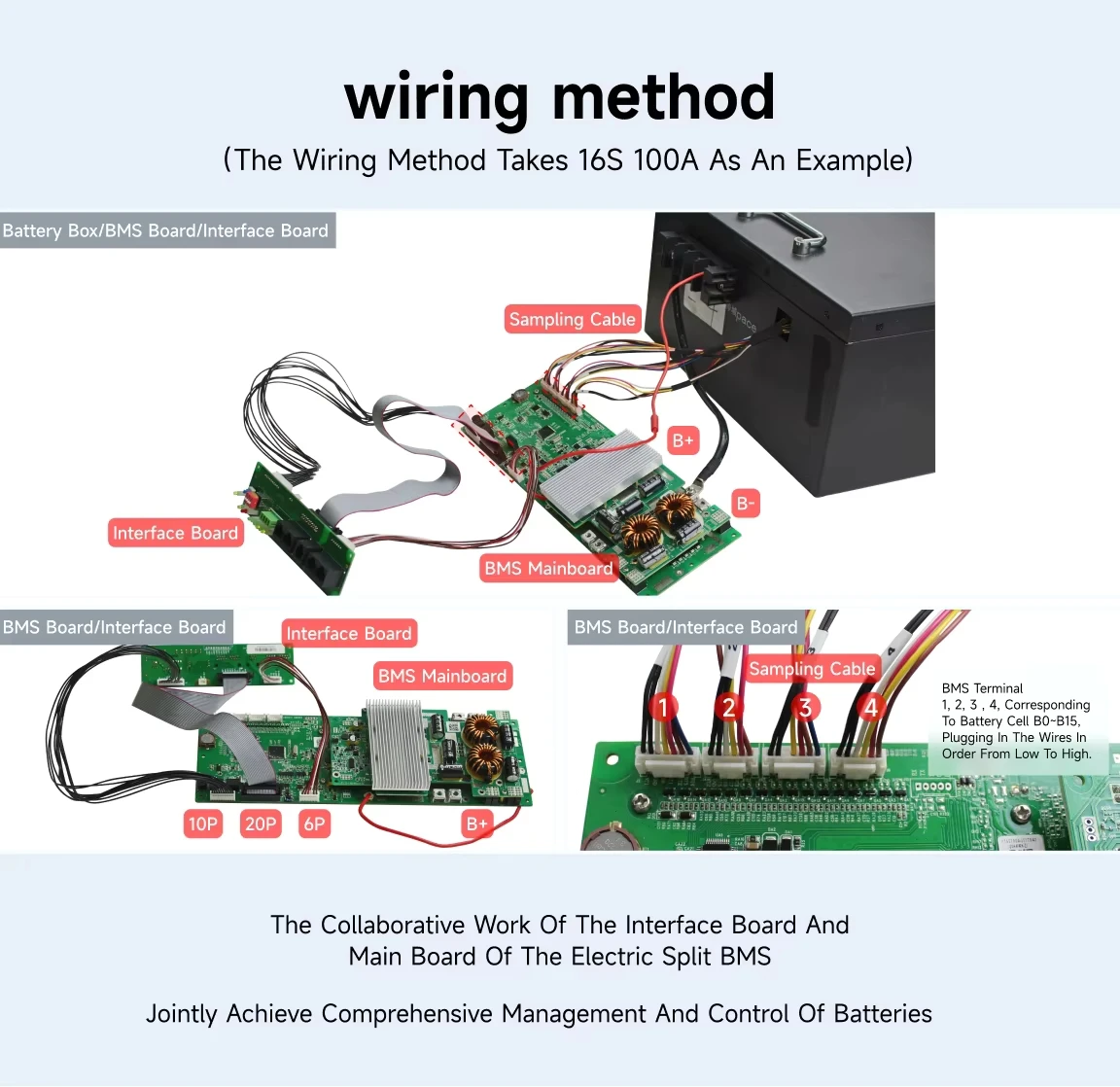 wiring method

(The Wiring Method Takes 16S 100A As An Example)

Battery Box/BMS Board/Interface Board

Sampling Cable

B+

B-

Interface Board

BMS Mainboard

BMS Board/Interface Board

Interface Board

BMS Mainboard

10P 20P 6P

B+

BMS Board/Interface Board

Sampling Cable

1 2 3 4

BMS Terminal 1, 2, 3 , 4, Corresponding To Battery Cell B0~B15, Plugging In The Wires In Order From Low To High.

The Collaborative Work Of The Interface Board And Main Board Of The Electric Split BMS

Jointly Achieve Comprehensive Management And Control Of Batteries