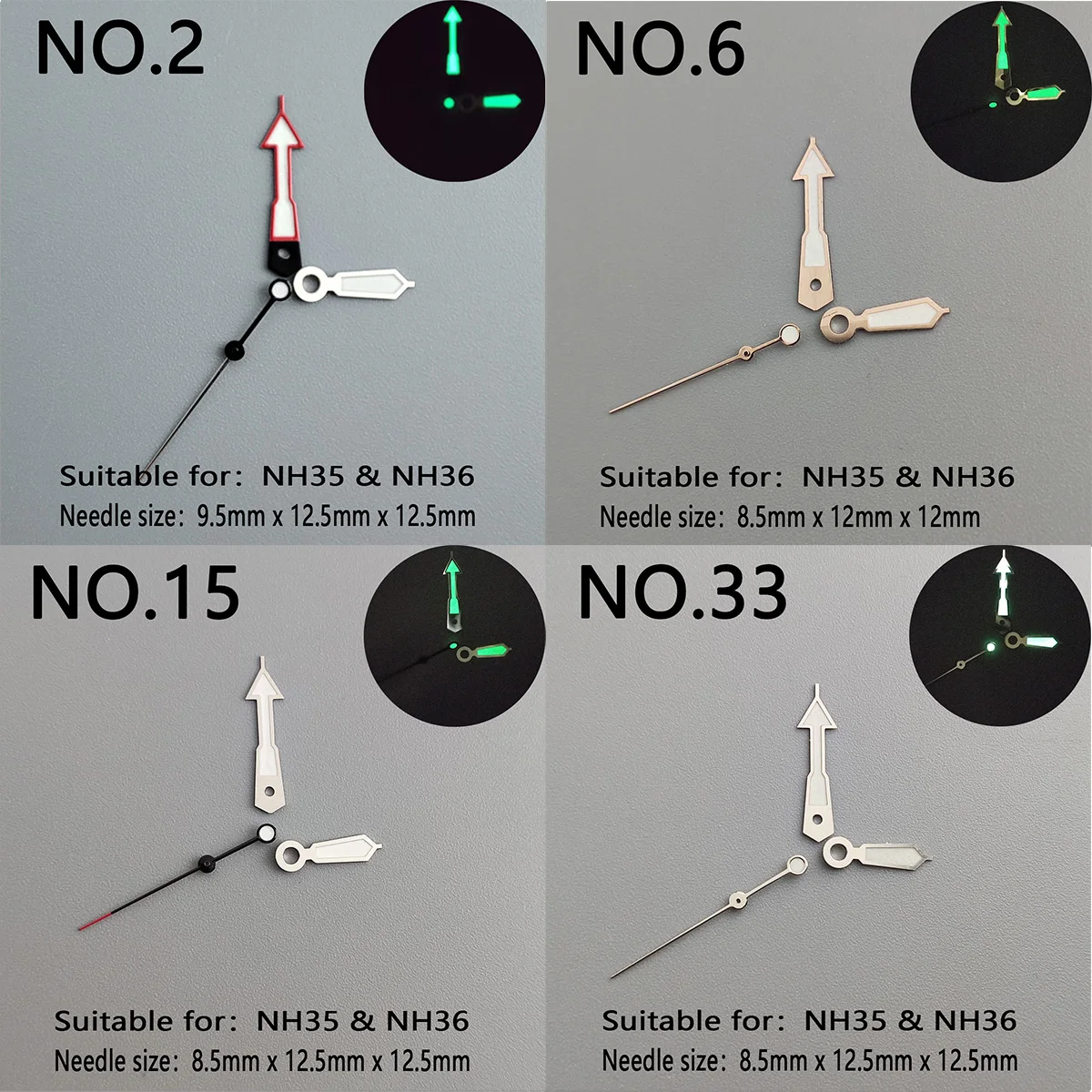 NO.2

Suitable for: NH35 & NH36
Needle size: 9.5mm x 12.5mm x 12.5mm

NO.6

Suitable for: NH35 & NH36
Needle size: 8.5mm x 12mm x 12mm

NO.15

Suitable for: NH35 & NH36
Needle size: 8.5mm x 12.5mm x 12.5mm

NO.33

Suitable for: NH35 & NH36
Needle size: 8.5mm x 12.5mm x 12.5mm